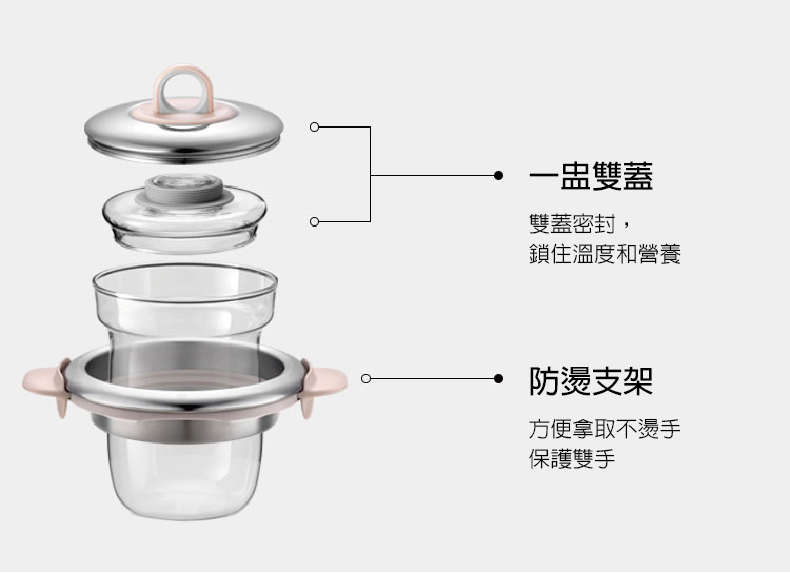 一盅雙蓋

雙蓋密封，
鎖住溫度和營養

防燙支架

方便拿取不燙手
保護雙手