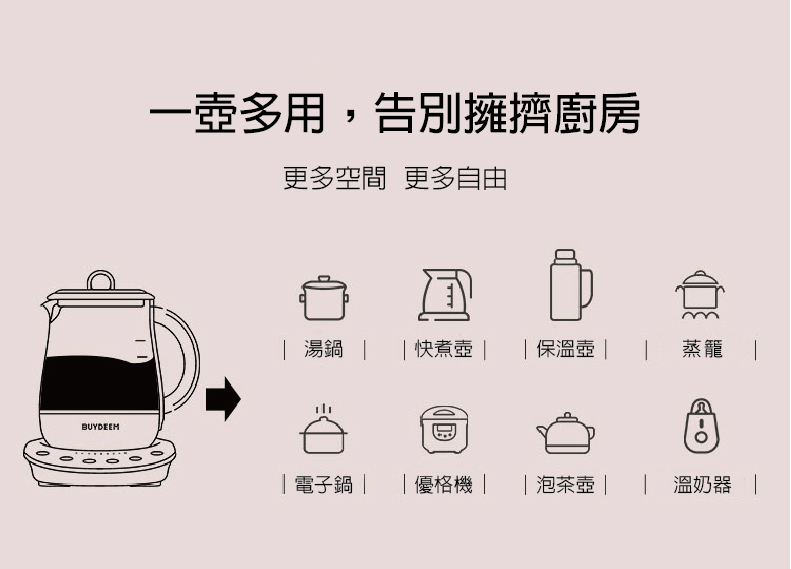 一壺多用，告別擁擠廚房

更多空間 更多自由

BUYDEEM

| 湯鍋 | | 快煮壺 | | 保溫壺 | | 蒸籠 |

| 電子鍋 | | 優格機 | | 泡茶壺 | | 溫奶器 |