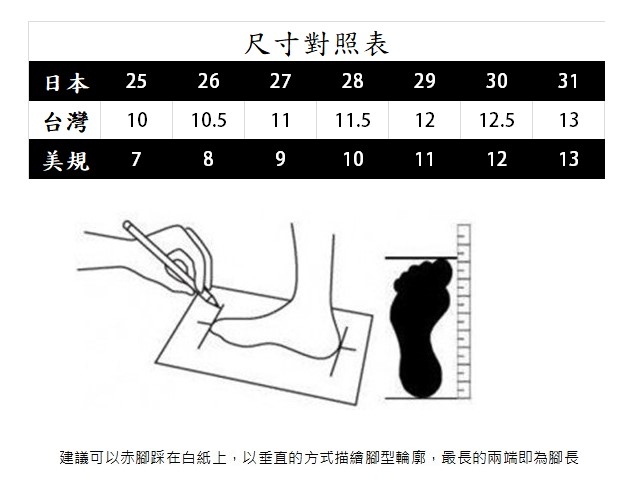 尺寸對照表

| 日本 | 25 | 26 | 27 | 28 | 29 | 30 | 31 |
|---|---|---|---|---|---|---|---|
| 台灣 | 10 | 10.5 | 11 | 11.5 | 12 | 12.5 | 13 |
| 美規 | 7 | 8 | 9 | 10 | 11 | 12 | 13 |

建議可以赤腳踩在白紙上，以垂直的方式描繪腳型輪廓，最長的兩端即為腳長