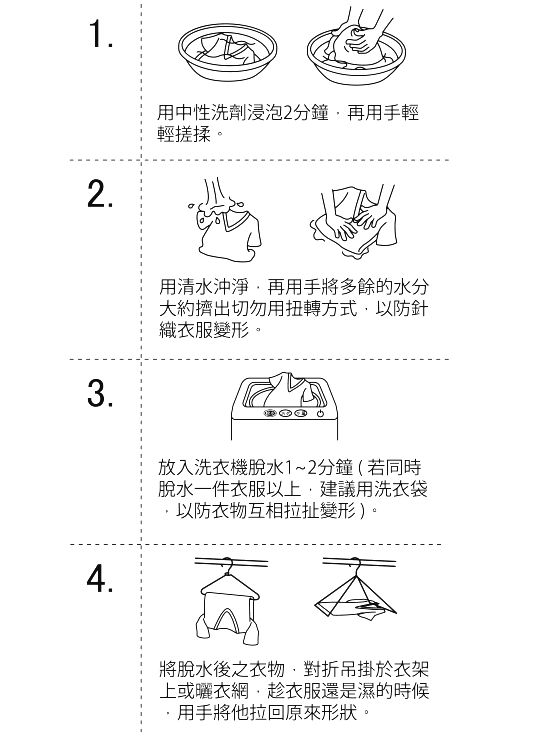 1.

用中性洗劑浸泡2分鐘，再用手輕輕搓揉。

2.

用清水沖淨，再用手將多餘的水分大約擠出切勿用扭轉方式，以防針織衣服變形。

3.

放入洗衣機脫水1~2分鐘（若同時脫水一件衣服以上，建議用洗衣袋，以防衣物互相拉扯變形）。

4.

將脫水後之衣物，對折吊掛於衣架上或曬衣網，趁衣服還是濕的時候，用手將他拉回原來形狀。