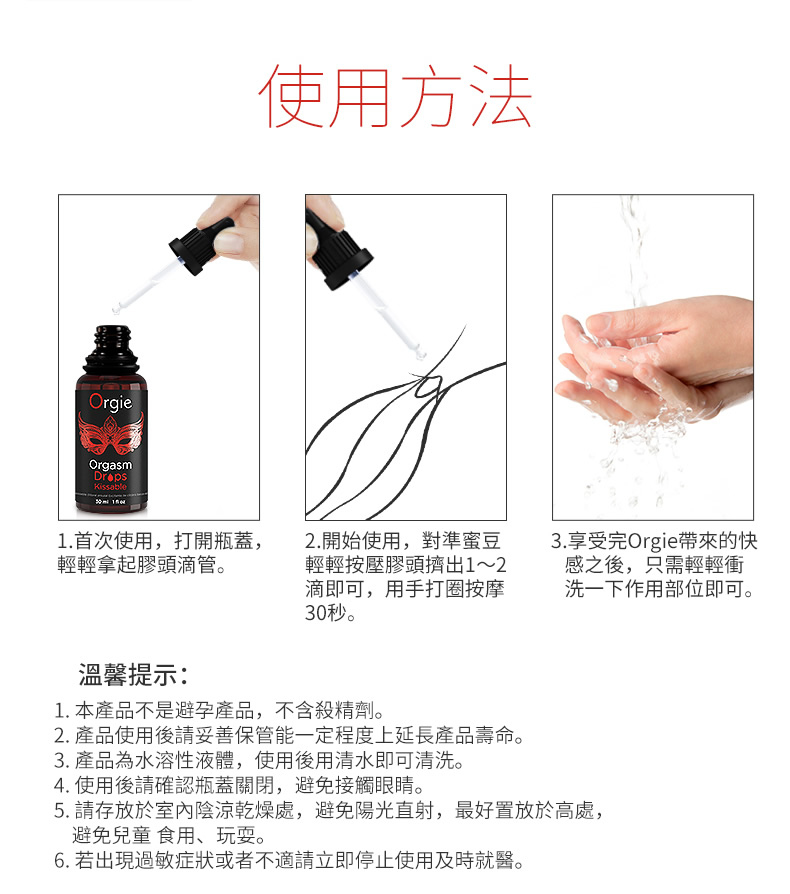 使用方法

Orgie
Orgasm
Drops
Kissable
30 ml · 1 fl oz

1.首次使用，打開瓶蓋，輕輕拿起膠頭滴管。

2.開始使用，對準蜜豆輕輕按壓膠頭擠出1～2滴即可，用手打圈按摩30秒。

3.享受完Orgie帶來的快感之後，只需輕輕衝洗一下作用部位即可。

溫馨提示：

1. 本產品不是避孕產品，不含殺精劑。
2. 產品使用後請妥善保管能一定程度上延長產品壽命。
3. 產品為水溶性液體，使用後用清水即可清洗。
4. 使用後請確認瓶蓋關閉，避免接觸眼睛。
5. 請存放於室內陰涼乾燥處，避免陽光直射，最好置放於高處，避免兒童 食用、玩耍。
6. 若出現過敏症狀或者不適請立即停止使用及時就醫。