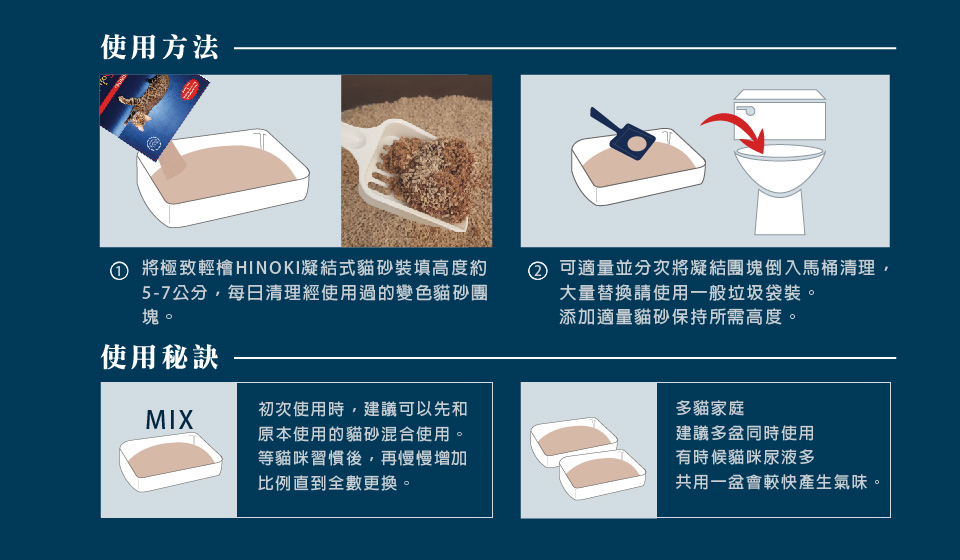 使用方法

① 將極致輕檜HINOKI凝結式貓砂裝填高度約5-7公分，每日清理經使用過的變色貓砂團塊。

② 可適量並分次將凝結團塊倒入馬桶清理，大量替換請使用一般垃圾袋裝。
添加適量貓砂保持所需高度。

使用秘訣

MIX

初次使用時，建議可以先和原本使用的貓砂混合使用。等貓咪習慣後，再慢慢增加比例直到全數更換。

多貓家庭
建議多盆同時使用
有時候貓咪尿液多
共用一盆會較快產生氣味。