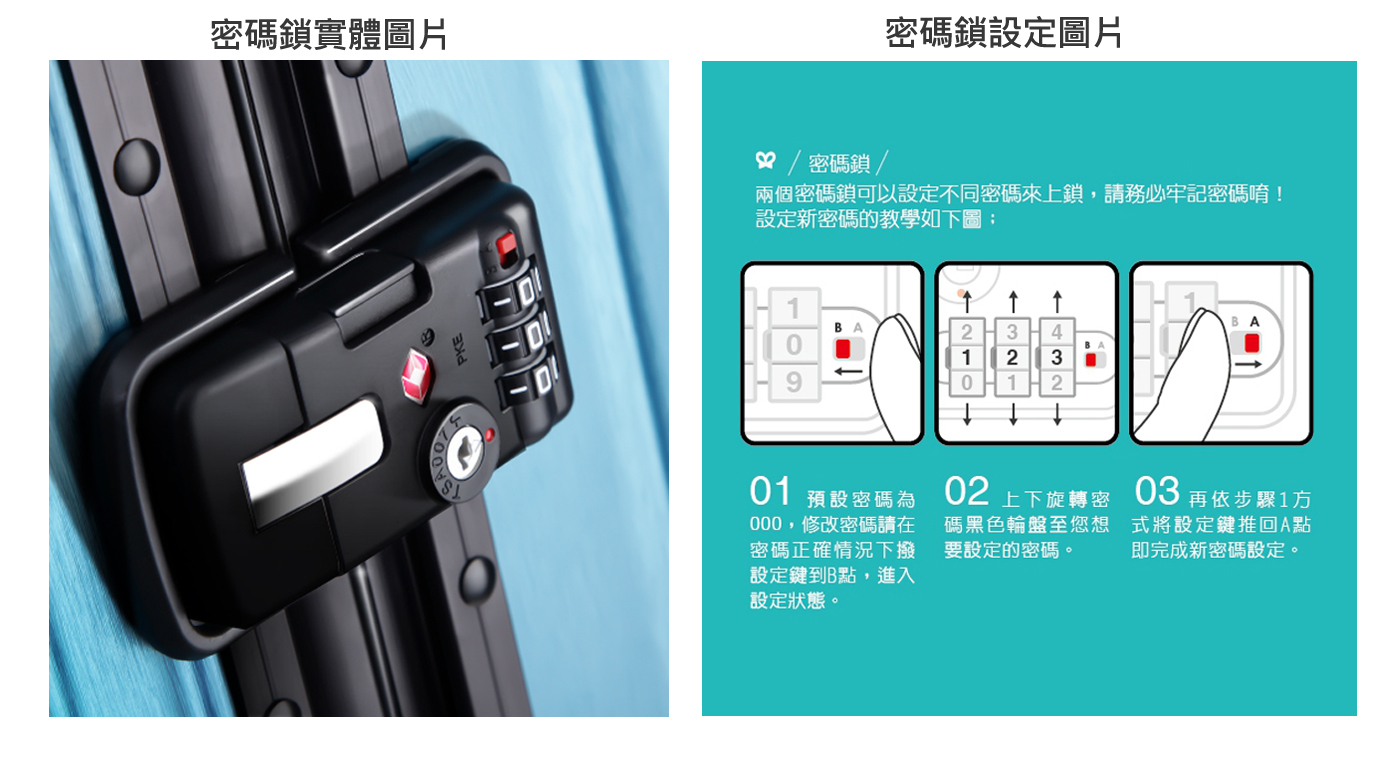 密碼鎖實體圖片

PKE

TSA007

密碼鎖設定圖片

/ 密碼鎖 /
兩個密碼鎖可以設定不同密碼來上鎖，請務必牢記密碼唷！
設定新密碼的教學如下圖：

1
0
9
B A

2 3 4
1 2 3
0 1 2
B A

1
B A

01 預設密碼為000，修改密碼請在密碼正確情況下撥設定鍵到B點，進入設定狀態。

02 上下旋轉密碼黑色輪盤至您想要設定的密碼。

03 再依步驟1方式將設定鍵推回A點即完成新密碼設定。