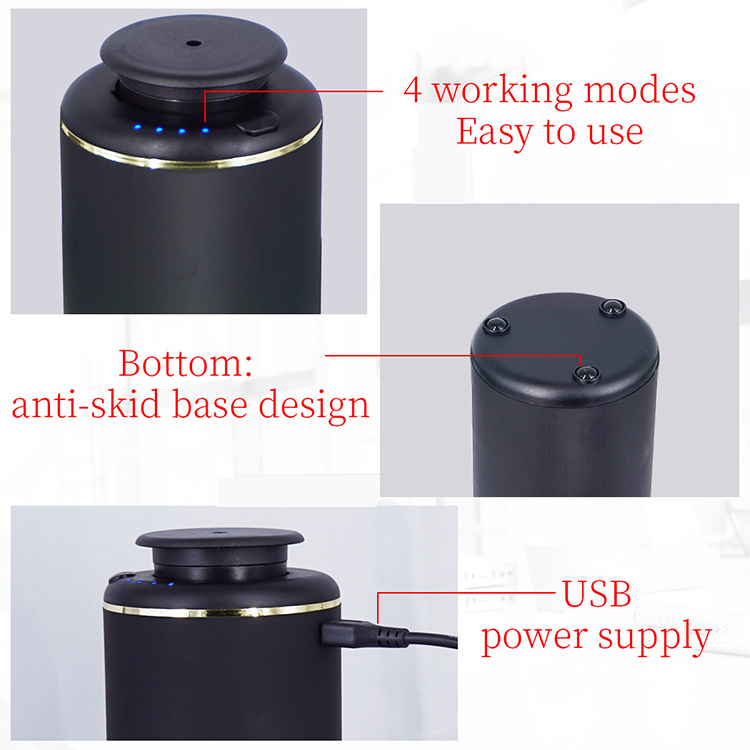 4 working modes
Easy to use

Bottom:
anti-skid base design

USB
power supply