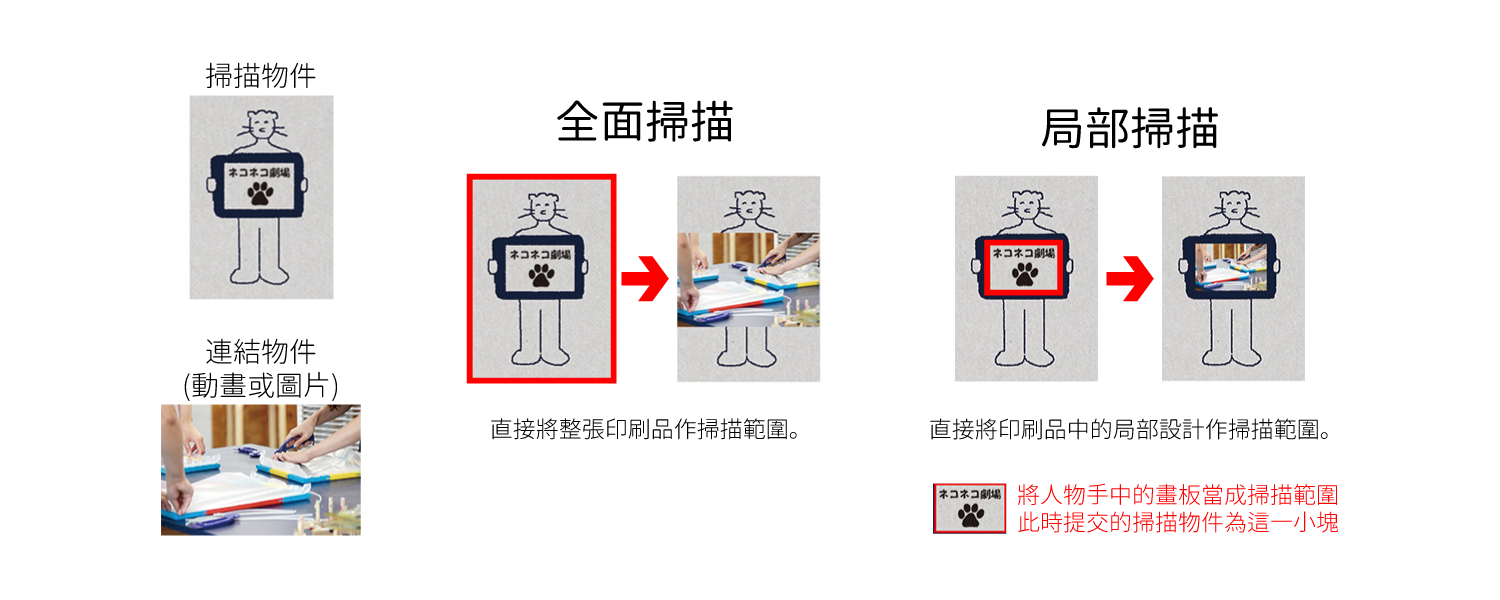 掃描物件

ネコネコ劇場

連結物件
(動畫或圖片)

全面掃描

ネコネコ劇場

直接將整張印刷品作掃描範圍。

局部掃描

ネコネコ劇場

直接將印刷品中的局部設計作掃描範圍。

ネコネコ劇場

將人物手中的畫板當成掃描範圍
此時提交的掃描物件為這一小塊