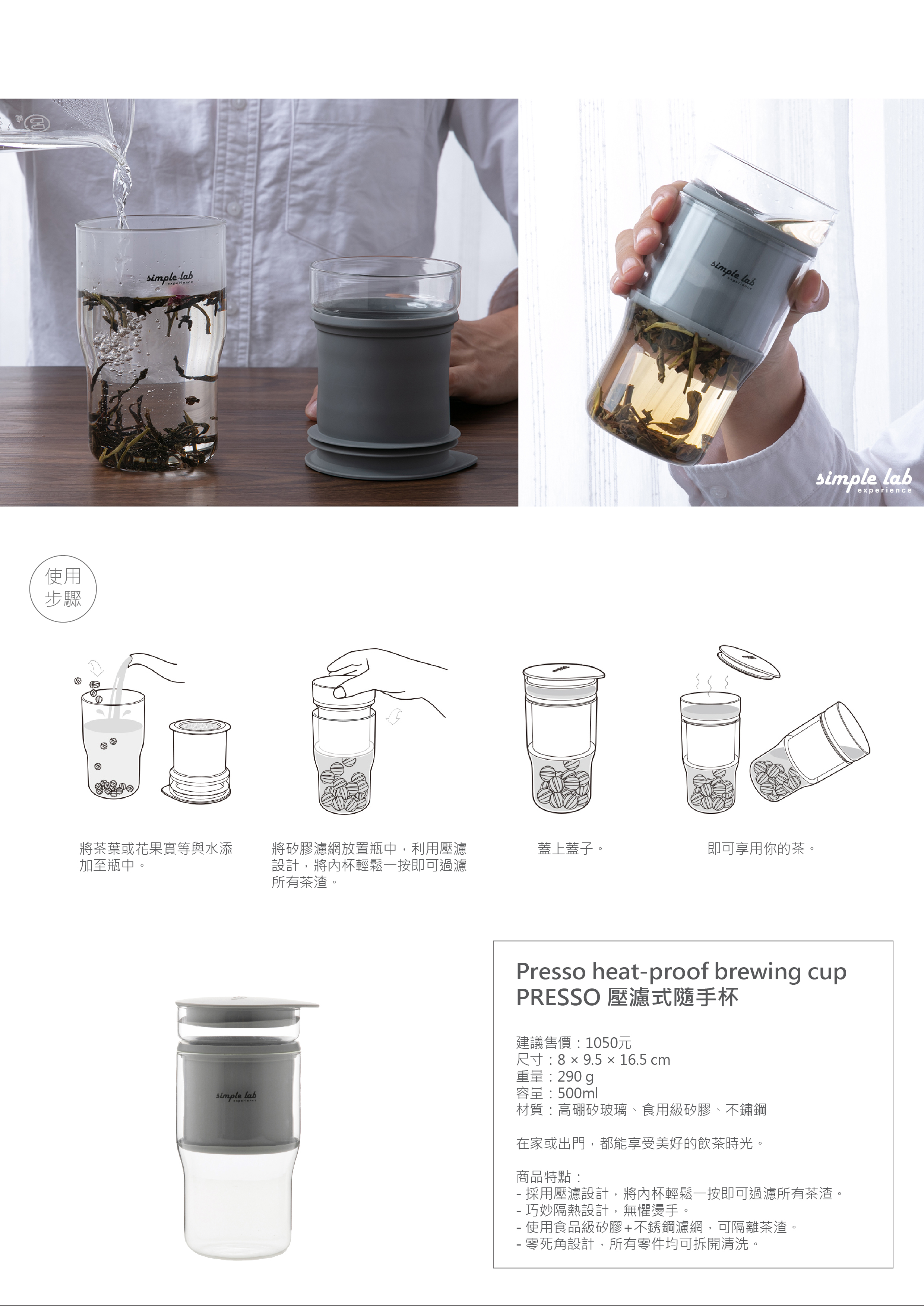 simple lab experience

simple lab experience

simple lab experience

使用步驟

將茶葉或花果實等與水添加至瓶中。

將矽膠濾網放置瓶中，利用壓濾設計，將內杯輕鬆一按即可過濾所有茶渣。

蓋上蓋子。

即可享用你的茶。

simple lab experience

Presso heat-proof brewing cup
PRESSO 壓濾式隨手杯

建議售價：1050元
尺寸：8 × 9.5 × 16.5 cm
重量：290 g
容量：500ml
材質：高硼矽玻璃、食用級矽膠、不鏽鋼

在家或出門，都能享受美好的飲茶時光。

商品特點：
- 採用壓濾設計，將內杯輕鬆一按即可過濾所有茶渣。
- 巧妙隔熱設計，無懼燙手。
- 使用食品級矽膠+不銹鋼濾網，可隔離茶渣。
- 零死角設計，所有零件均可拆開清洗。