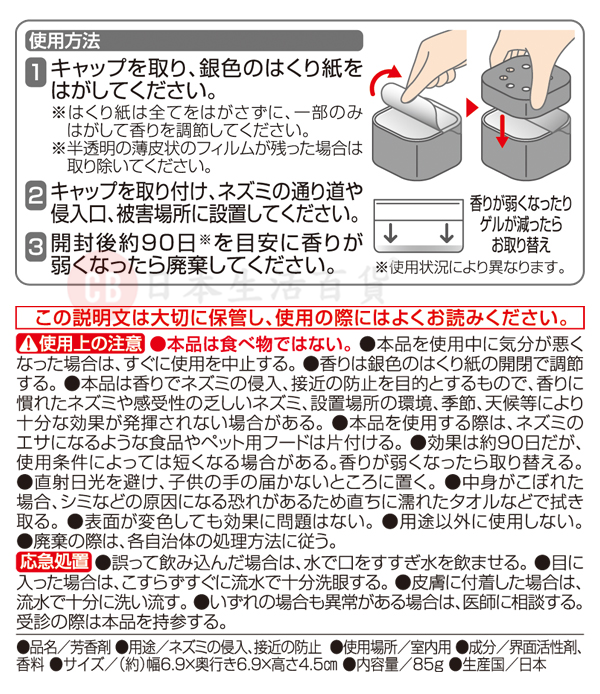 使用方法

1 キャップを取り、銀色のはくり紙をはがしてください。
※はくり紙は全てをはがさずに、一部のみはがして香りを調節してください。
※半透明の薄皮状のフィルムが残った場合は取り除いてください。

2 キャップを取り付け、ネズミの通り道や侵入口、被害場所に設置してください。

3 開封後約90日※を目安に香りが弱くなったら廃棄してください。

香りが弱くなったり ゲルが減ったら お取り替え

※使用状況により異なります。

CB 日本生活百貨

この説明文は大切に保管し、使用の際にはよくお読みください。

⚠使用上の注意 ●本品は食べ物ではない。●本品を使用中に気分が悪くなった場合は、すぐに使用を中止する。●香りは銀色のはくり紙の開閉で調節する。●本品は香りでネズミの侵入、接近の防止を目的とするもので、香りに慣れたネズミや感受性の乏しいネズミ、設置場所の環境、季節、天候等により十分な効果が発揮されない場合がある。●本品を使用する際は、ネズミのエサになるような食品やペット用フードは片付ける。●効果は約90日だが、使用条件によっては短くなる場合がある。香りが弱くなったら取り替える。●直射日光を避け、子供の手の届かないところに置く。●中身がこぼれた場合、シミなどの原因になる恐れがあるため直ちに濡れたタオルなどで拭き取る。●表面が変色しても効果に問題はない。●用途以外に使用しない。●廃棄の際は、各自治体の処理方法に従う。

応急処置 ●誤って飲み込んだ場合は、水で口をすすぎ水を飲ませる。●目に入った場合は、こすらずすぐに流水で十分洗眼する。●皮膚に付着した場合は、流水で十分に洗い流す。●いずれの場合も異常がある場合は、医師に相談する。受診の際は本品を持参する。

●品名／芳香剤 ●用途／ネズミの侵入、接近の防止 ●使用場所／室内用 ●成分／界面活性剤、香料 ●サイズ／(約)幅6.9×奥行き6.9×高さ4.5㎝ ●内容量／85g ●生産国／日本