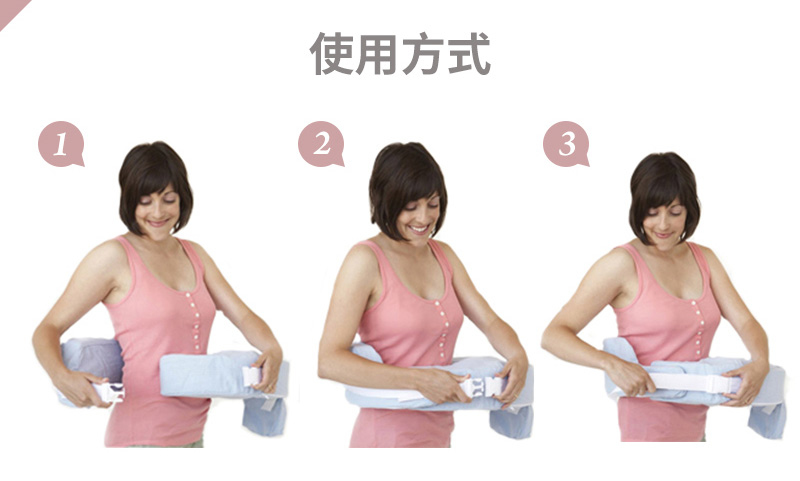 使用方式

1

2

3