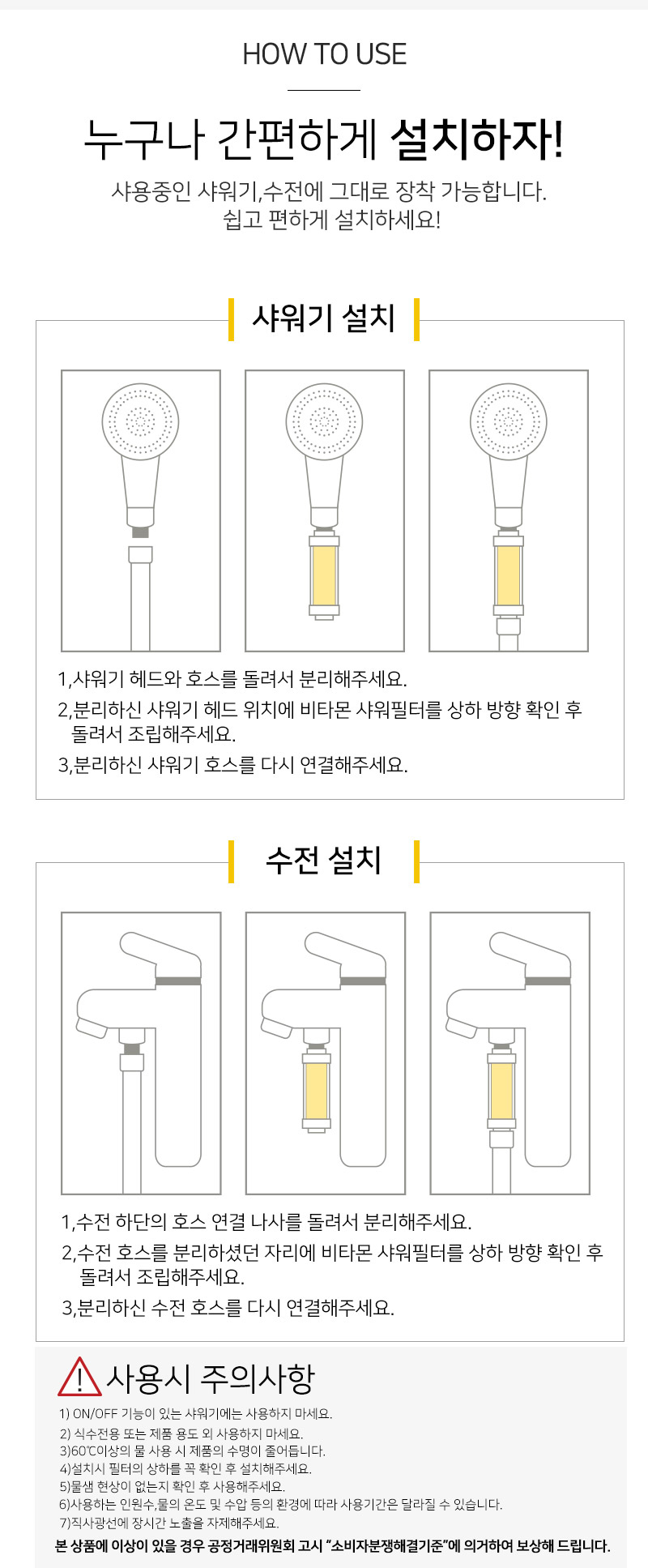 HOW TO USE

누구나 간편하게 설치하자!

샤용중인 샤워기,수전에 그대로 장착 가능합니다.
쉽고 편하게 설치하세요!

샤워기 설치

1,샤워기 헤드와 호스를 돌려서 분리해주세요.
2,분리하신 샤워기 헤드 위치에 비타몬 샤워필터를 상하 방향 확인 후 돌려서 조립해주세요.
3,분리하신 샤워기 호스를 다시 연결해주세요.

수전 설치

1,수전 하단의 호스 연결 나사를 돌려서 분리해주세요.
2,수전 호스를 분리하셨던 자리에 비타몬 샤워필터를 상하 방향 확인 후 돌려서 조립해주세요.
3,분리하신 수전 호스를 다시 연결해주세요.

사용시 주의사항

1) ON/OFF 기능이 있는 샤워기에는 사용하지 마세요.
2) 식수전용 또는 제품 용도 외 사용하지 마세요.
3)60℃이상의 물 사용 시 제품의 수명이 줄어듭니다.
4)설치시 필터의 상하를 꼭 확인 후 설치해주세요.
5)물샘 현상이 없는지 확인 후 사용해주세요.
6)사용하는 인원수,물의 온도 및 수압 등의 환경에 따라 사용기간은 달라질 수 있습니다.
7)직사광선에 장시간 노출을 자제해주세요.
본 상품에 이상이 있을 경우 공정거래위원회 고시 "소비자분쟁해결기준"에 의거하여 보상해 드립니다.