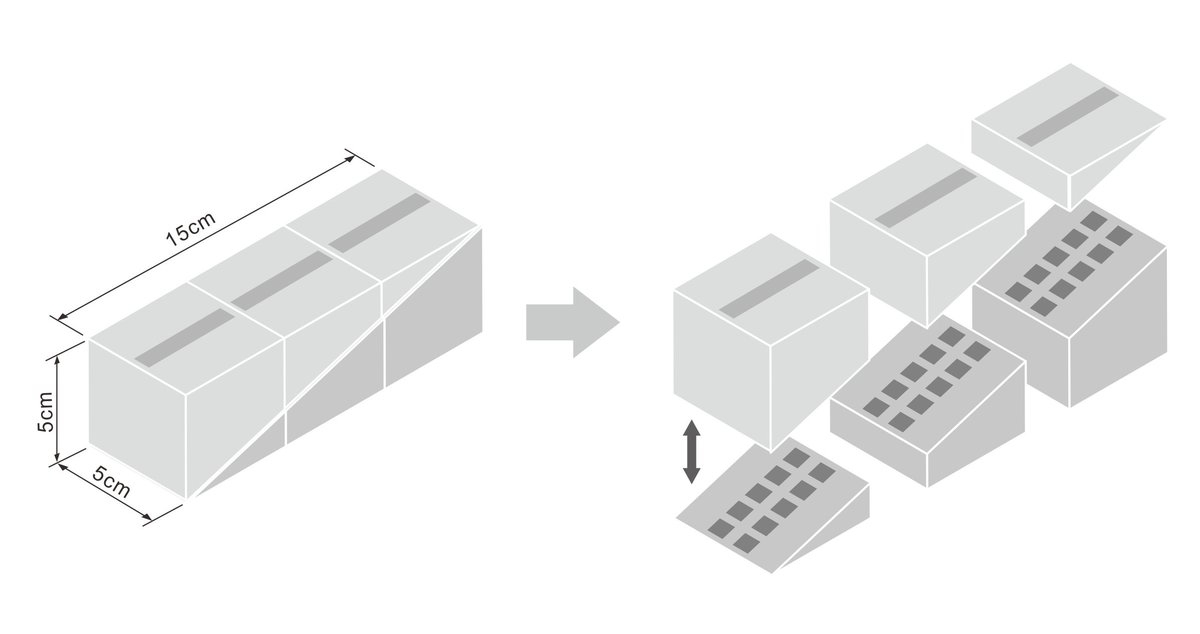 15cm
5cm
5cm