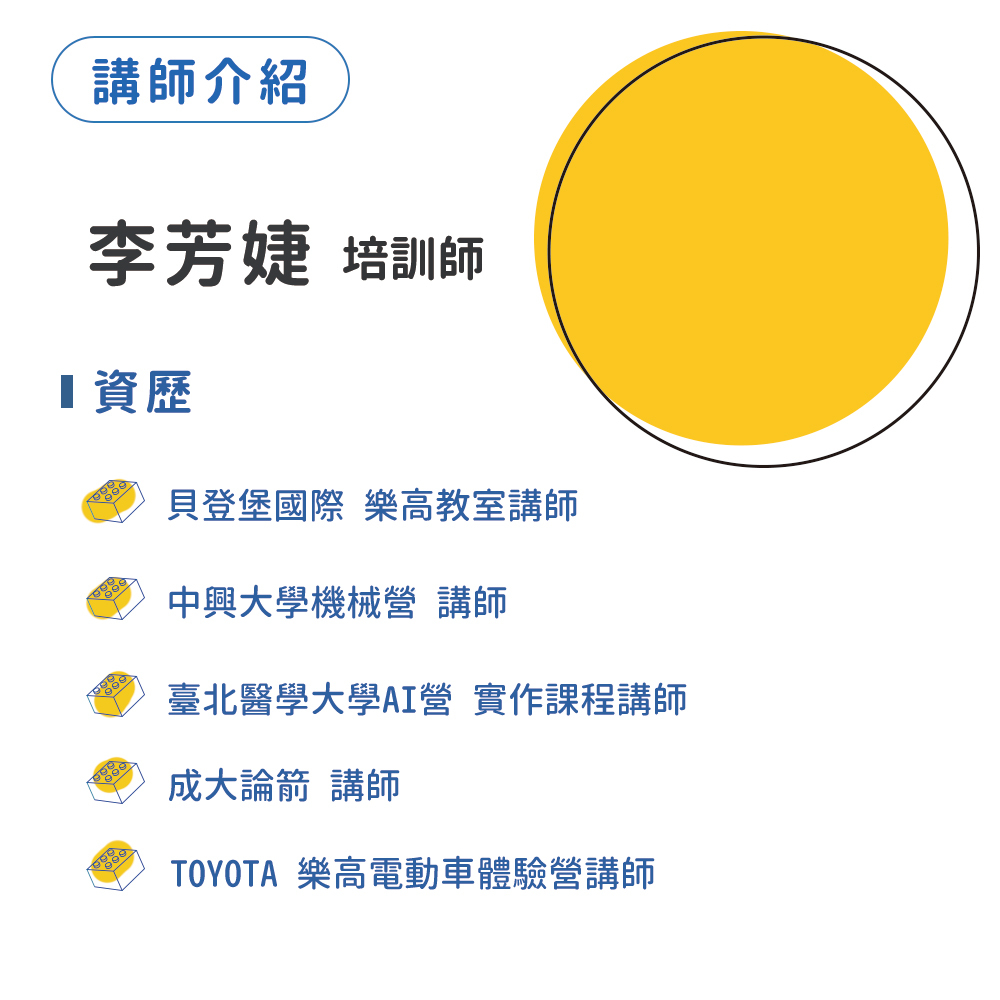 講師介紹

李芳婕 培訓師

資歷

貝登堡國際 樂高教室講師

中興大學機械營 講師

臺北醫學大學AI營 實作課程講師

成大論箭 講師

TOYOTA 樂高電動車體驗營講師