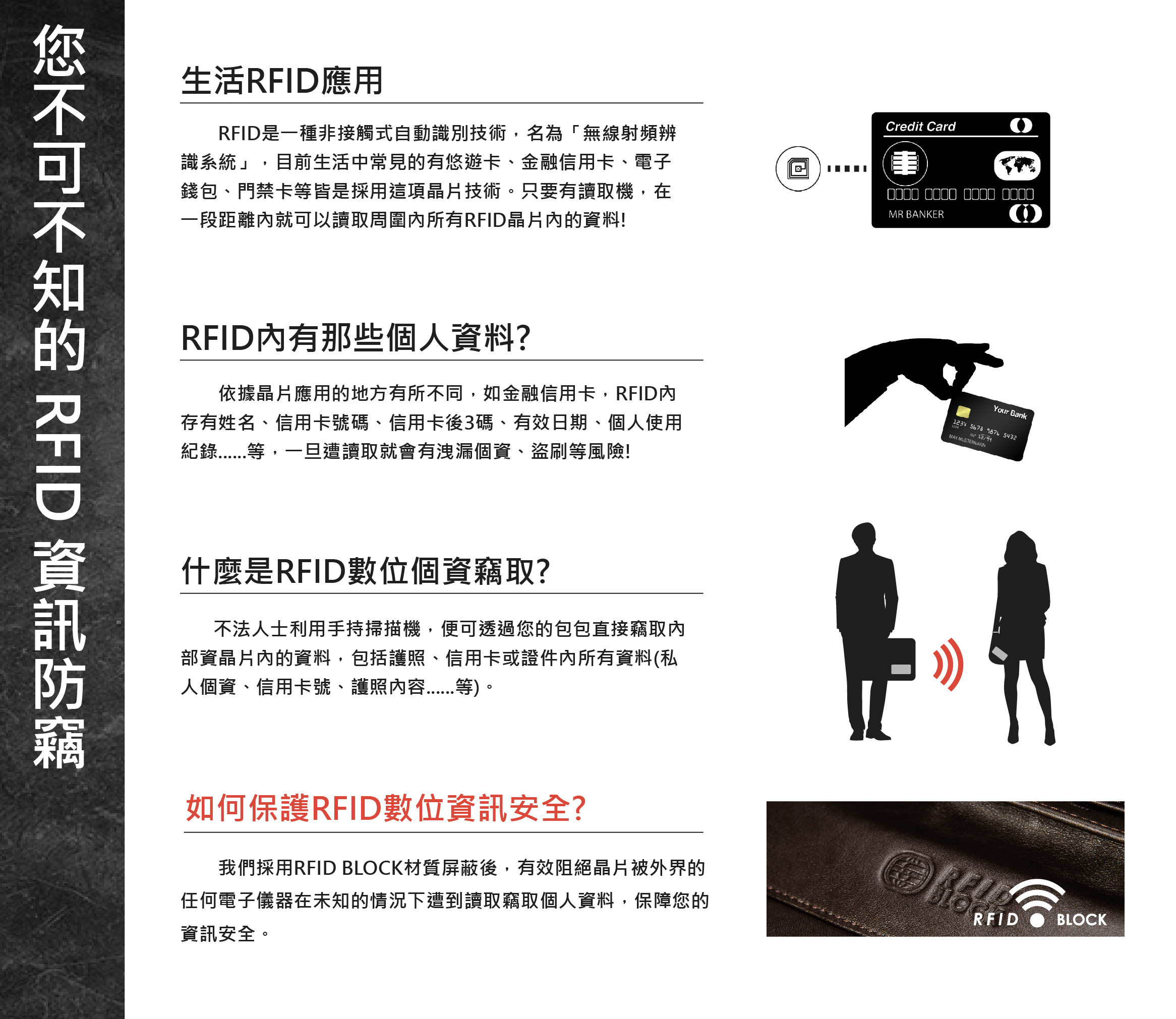 您不可不知的 RFID 資訊防竊

生活RFID應用

RFID是一種非接觸式自動識別技術，名為「無線射頻辨識系統」，目前生活中常見的有悠遊卡、金融信用卡、電子錢包、門禁卡等皆是採用這項晶片技術。只要有讀取機，在一段距離內就可以讀取周圍內所有RFID晶片內的資料!

Credit Card

MR BANKER

RFID內有那些個人資料?

依據晶片應用的地方有所不同，如金融信用卡，RFID內存有姓名、信用卡號碼、信用卡後3碼、有效日期、個人使用紀錄......等，一旦遭讀取就會有洩漏個資、盜刷等風險!

Your Bank

1234 5678 9876 5432

MAX MUSTERMANN

什麼是RFID數位個資竊取?

不法人士利用手持掃描機，便可透過您的包包直接竊取內部資晶片內的資料，包括護照、信用卡或證件內所有資料(私人個資、信用卡號、護照內容......等)。

如何保護RFID數位資訊安全?

我們採用RFID BLOCK材質屏蔽後，有效阻絕晶片被外界的任何電子儀器在未知的情況下遭到讀取竊取個人資料，保障您的資訊安全。

RFID BLOCK

RFID BLOCK