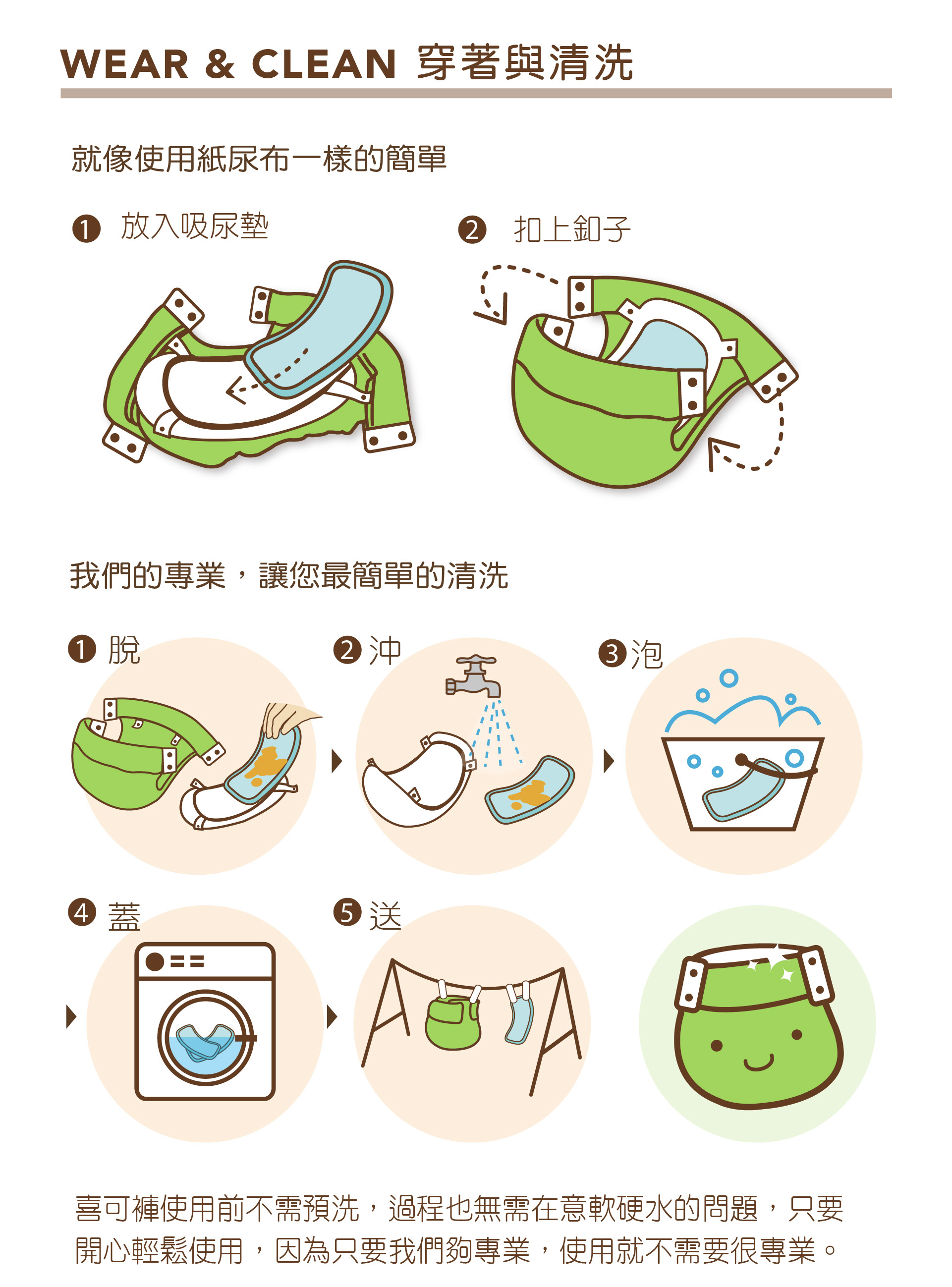 WEAR & CLEAN 穿著與清洗

就像使用紙尿布一樣的簡單

❶ 放入吸尿墊

❷ 扣上釦子

我們的專業，讓您最簡單的清洗

❶ 脫

❷ 沖

❸ 泡

❹ 蓋

❺ 送

喜可褲使用前不需預洗，過程也無需在意軟硬水的問題，只要開心輕鬆使用，因為只要我們夠專業，使用就不需要很專業。