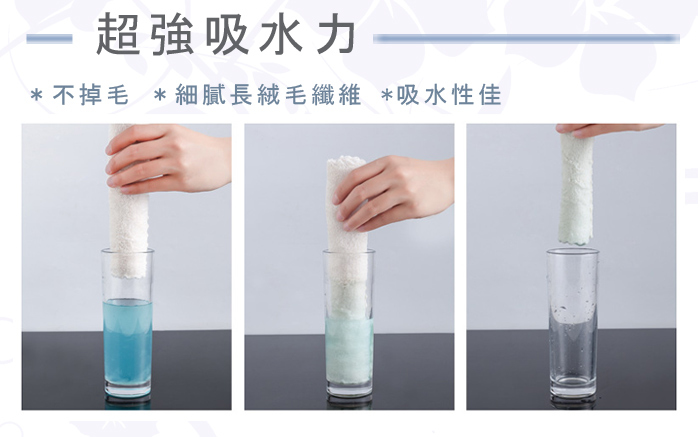 超強吸水力

＊不掉毛 ＊細膩長絨毛纖維 ＊吸水性佳