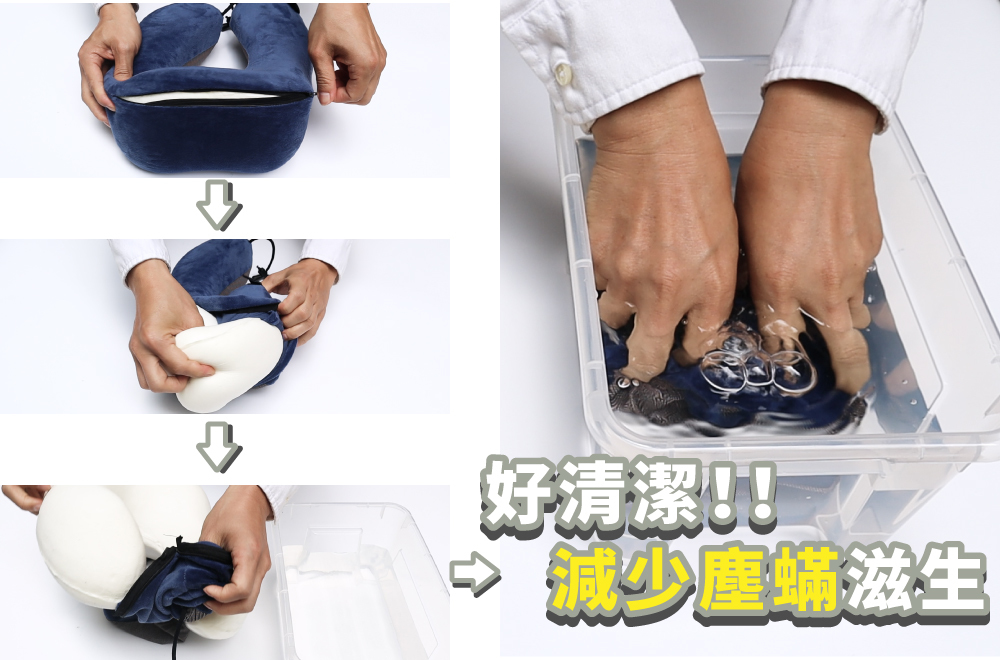 好清潔!!
減少塵蟎滋生