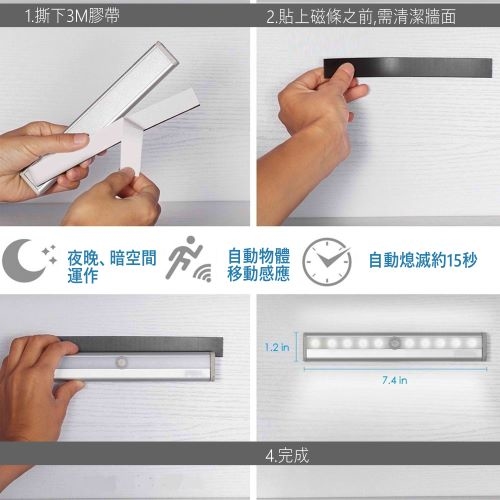 1.撕下3M膠帶

2.貼上磁條之前,需清潔牆面

夜晚、暗空間運作

自動物體移動感應

自動熄滅約15秒

1.2 in

7.4 in

4.完成