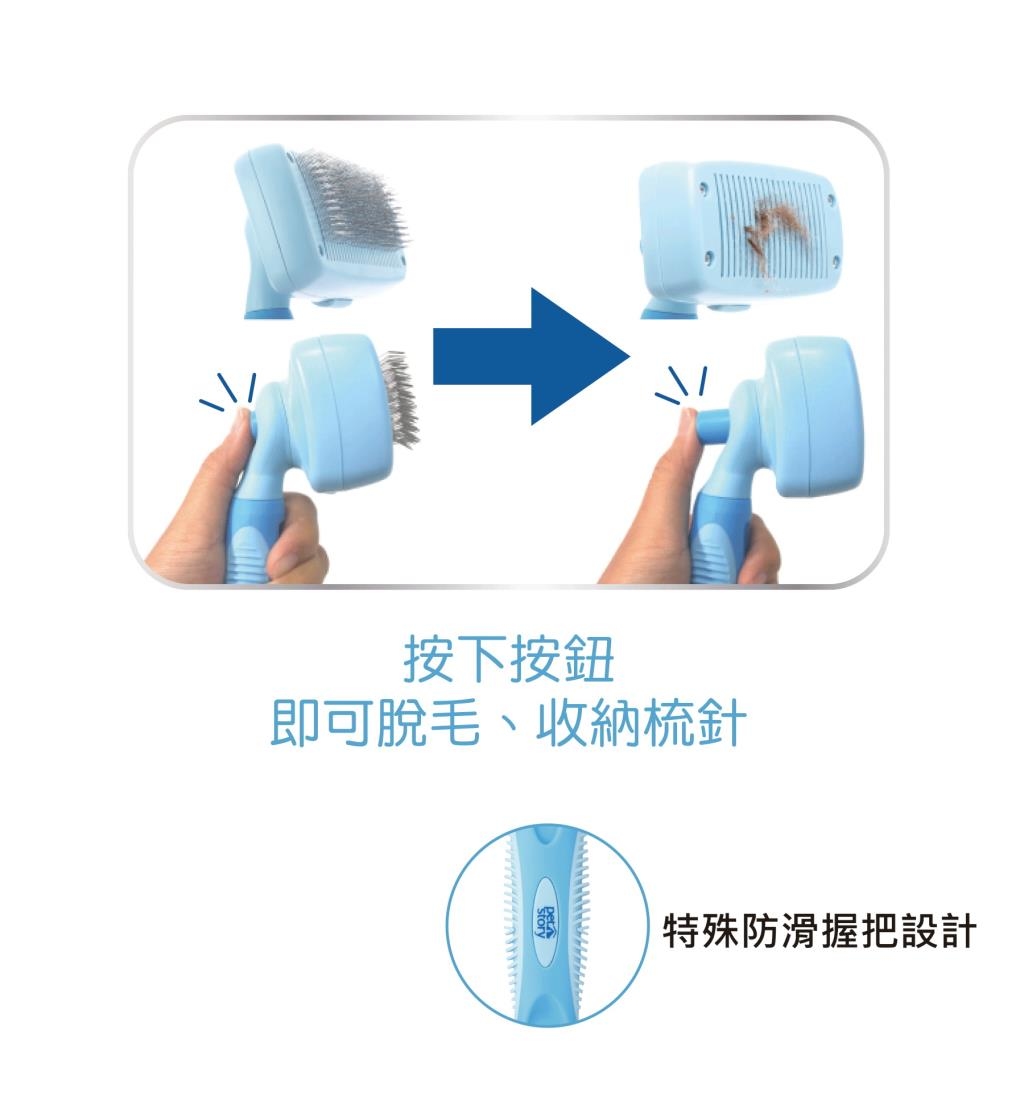 按下按鈕
即可脫毛、收納梳針

pet story

特殊防滑握把設計