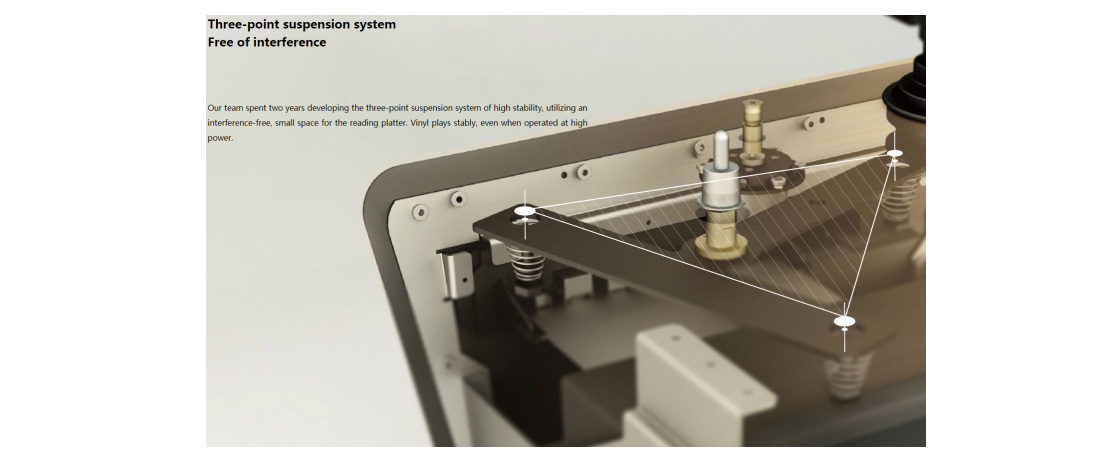 Three-point suspension system
Free of interference

Our team spent two years developing the three-point suspension system of high stability, utilizing an interference-free, small space for the reading platter. Vinyl plays stably, even when operated at high power.