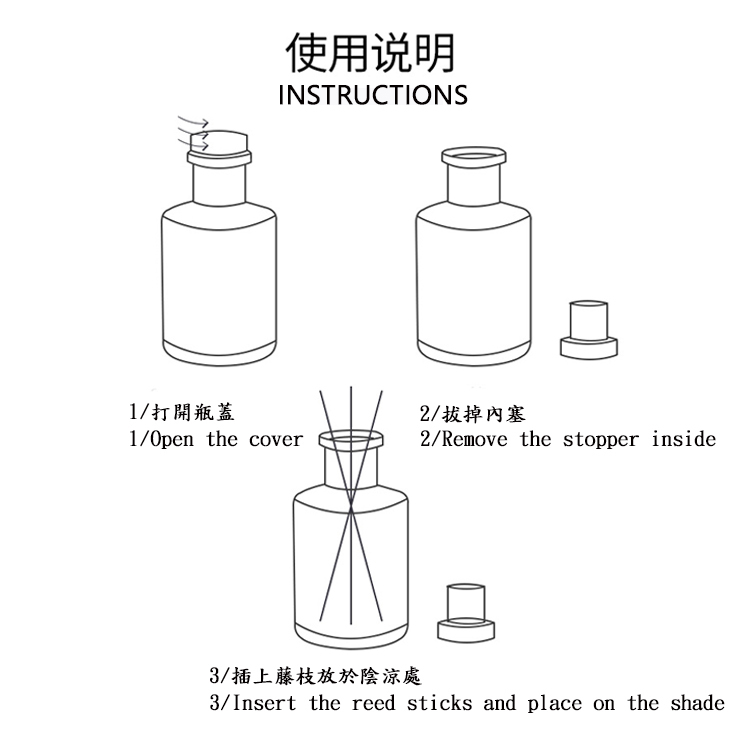 使用说明
INSTRUCTIONS

1/打開瓶蓋
1/Open the cover

2/拔掉內塞
2/Remove the stopper inside

3/插上藤枝放於陰涼處
3/Insert the reed sticks and place on the shade