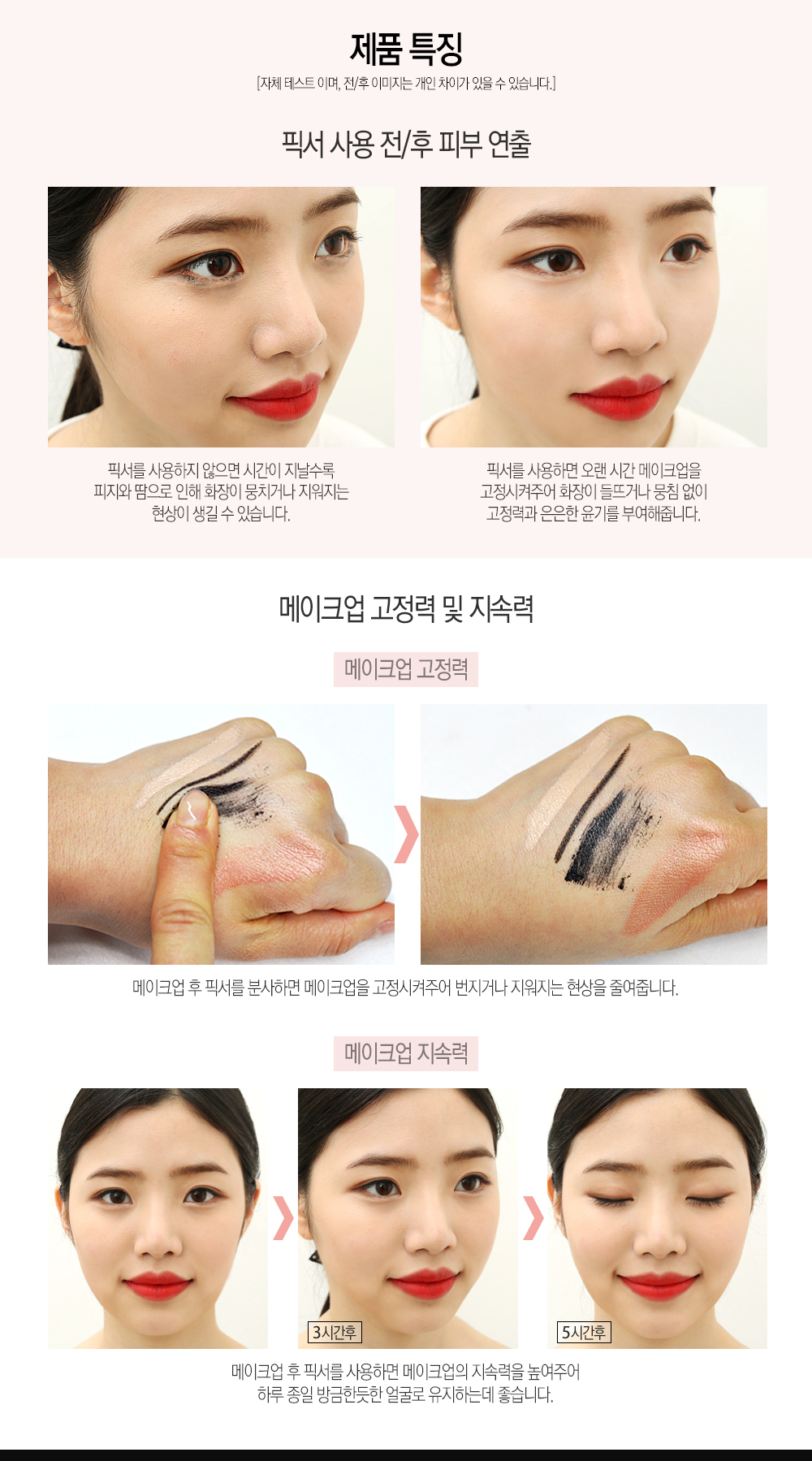 제품 특징

[자체 테스트 이며, 전/후 이미지는 개인 차이가 있을 수 있습니다.]

픽서 사용 전/후 피부 연출

픽서를 사용하지 않으면 시간이 지날수록 피지와 땀으로 인해 화장이 뭉치거나 지워지는 현상이 생길 수 있습니다.

픽서를 사용하면 오랜 시간 메이크업을 고정시켜주어 화장이 들뜨거나 뭉침 없이 고정력과 은은한 윤기를 부여해줍니다.

메이크업 고정력 및 지속력

메이크업 고정력

메이크업 후 픽서를 분사하면 메이크업을 고정시켜주어 번지거나 지워지는 현상을 줄여줍니다.

메이크업 지속력

3시간후

5시간후

메이크업 후 픽서를 사용하면 메이크업의 지속력을 높여주어 하루 종일 방금한듯한 얼굴로 유지하는데 좋습니다.