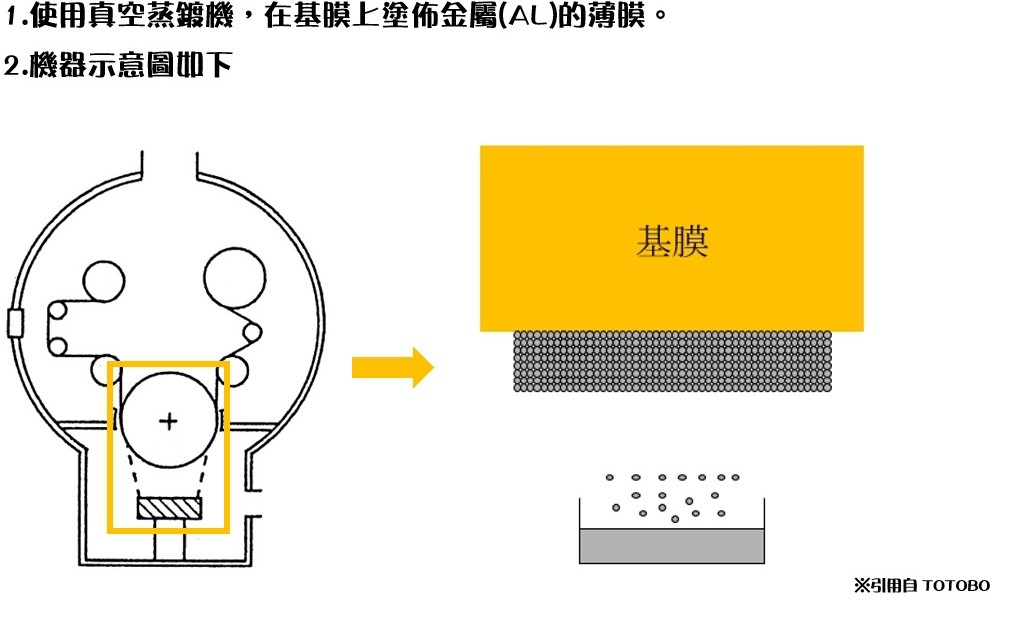 1.使用真空蒸鍍機，在基膜上塗佈金屬(AL)的薄膜。
2.機器示意圖如下

+

基膜

※引用自 TOTOBO