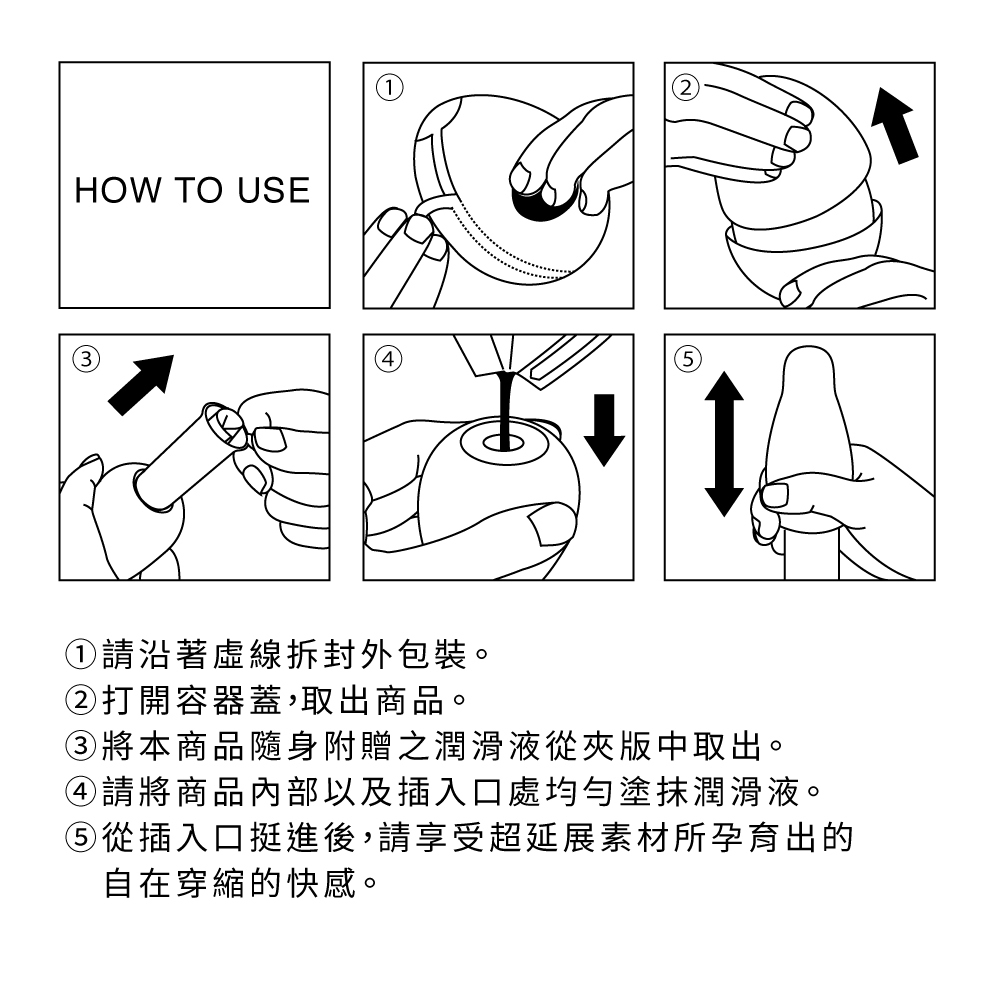 HOW TO USE

①

②

③

④

⑤

①請沿著虛線拆封外包裝。
②打開容器蓋,取出商品。
③將本商品隨身附贈之潤滑液從夾版中取出。
④請將商品內部以及插入口處均勻塗抹潤滑液。
⑤從插入口挺進後,請享受超延展素材所孕育出的自在穿縮的快感。