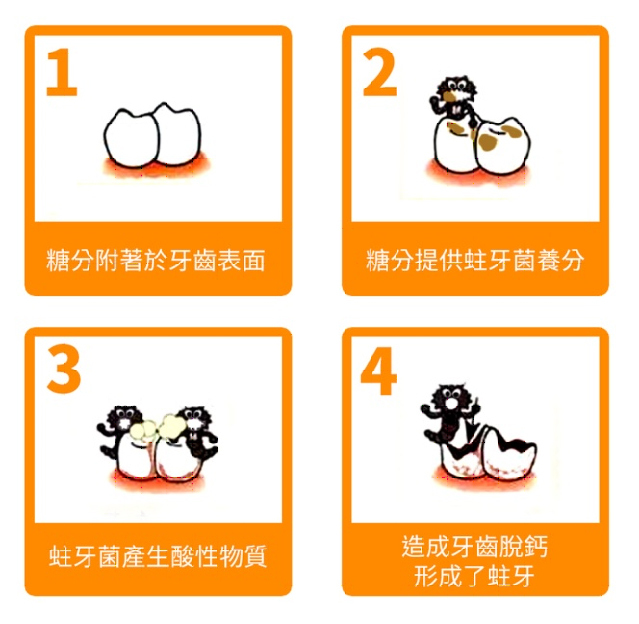 1

糖分附著於牙齒表面

2

糖分提供蛀牙菌養分

3

蛀牙菌產生酸性物質

4

造成牙齒脫鈣
形成了蛀牙