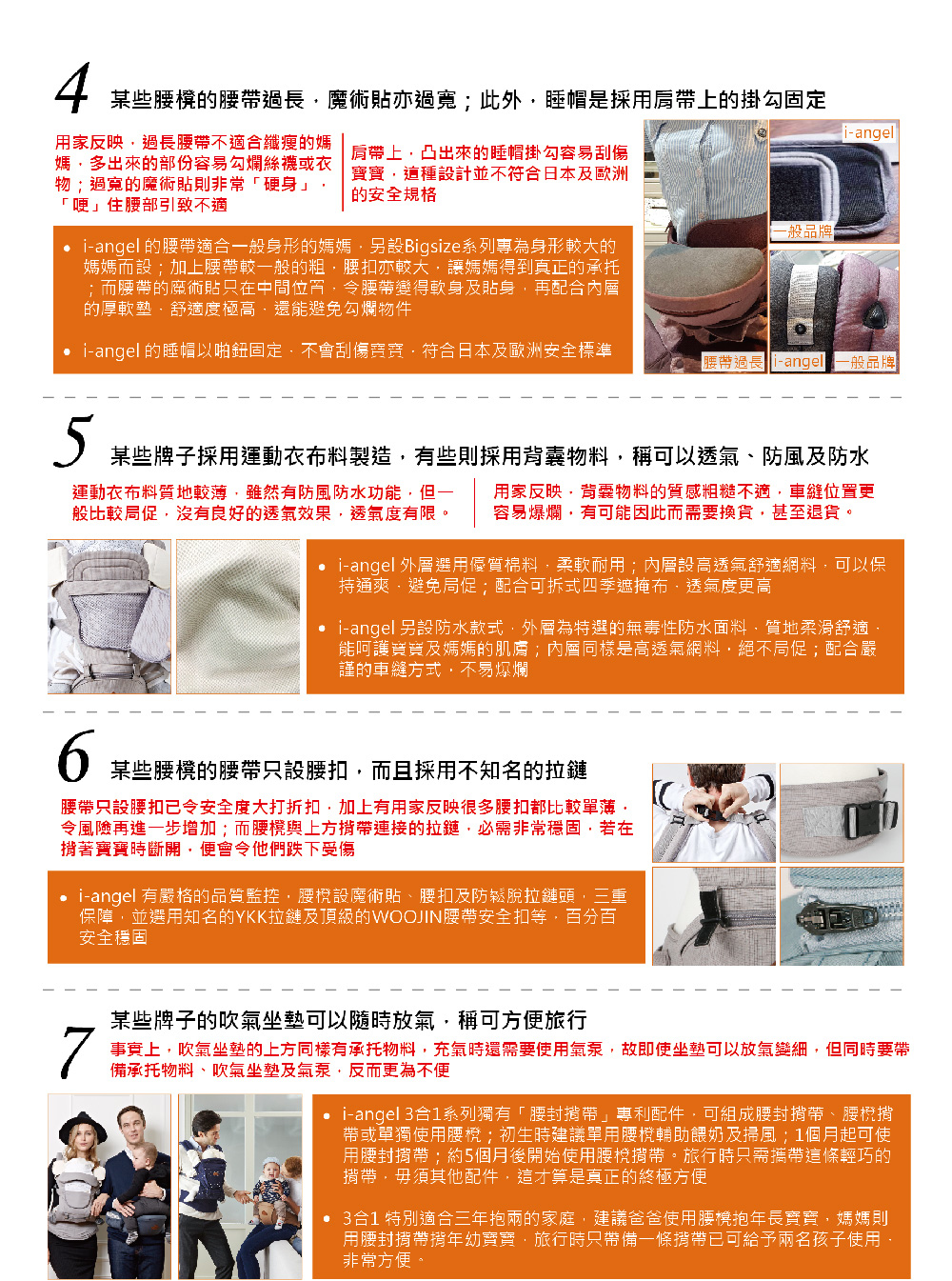 4 某些腰櫈的腰帶過長，魔術貼亦過寬；此外，睡帽是採用肩帶上的掛勾固定

用家反映，過長腰帶不適合纖瘦的媽媽，多出來的部份容易勾爛絲襪或衣物；過寬的魔術貼則非常「硬身」，「哽」住腰部引致不適

肩帶上，凸出來的睡帽掛勾容易刮傷寶寶，這種設計並不符合日本及歐洲的安全規格

• i-angel 的腰帶適合一般身形的媽媽，另設Bigsize系列專為身形較大的媽媽而設；加上腰帶較一般的粗，腰扣亦較大，讓媽媽得到真正的承托；而腰帶的魔術貼只在中間位置，令腰帶變得軟身及貼身，再配合內層的厚軟墊，舒適度極高，還能避免勾爛物件

• i-angel 的睡帽以啪鈕固定，不會刮傷寶寶，符合日本及歐洲安全標準

i-angel
一般品牌
腰帶過長
i-angel
一般品牌

5 某些牌子採用運動衣布料製造，有些則採用背囊物料，稱可以透氣、防風及防水

運動衣布料質地較薄，雖然有防風防水功能，但一般比較局促，沒有良好的透氣效果，透氣度有限。

用家反映，背囊物料的質感粗糙不適，車縫位置更容易爆爛，有可能因此而需要換貨，甚至退貨。

• i-angel 外層選用優質棉料，柔軟耐用；內層設高透氣舒適網料，可以保持通爽，避免局促；配合可拆式四季遮掩布，透氣度更高

• i-angel 另設防水款式，外層為特選的無毒性防水面料，質地柔滑舒適，能呵護寶寶及媽媽的肌膚；內層同樣是高透氣網料，絕不局促；配合嚴謹的車縫方式，不易爆爛

6 某些腰櫈的腰帶只設腰扣，而且採用不知名的拉鏈

腰帶只設腰扣已令安全度大打折扣，加上有用家反映很多腰扣都比較單薄，令風險再進一步增加；而腰櫈與上方揹帶連接的拉鏈，必需非常穩固，若在揹著寶寶時斷開，便會令他們跌下受傷

• i-angel 有嚴格的品質監控，腰櫈設魔術貼、腰扣及防鬆脫拉鏈頭，三重保障，並選用知名的YKK拉鏈及頂級的WOOJIN腰帶安全扣等，百分百安全穩固

7 某些牌子的吹氣坐墊可以隨時放氣，稱可方便旅行

事實上，吹氣坐墊的上方同樣有承托物料，充氣時還需要使用氣泵，故即使坐墊可以放氣變細，但同時要帶備承托物料、吹氣坐墊及氣泵，反而更為不便

• i-angel 3合1系列獨有「腰封揹帶」專利配件，可組成腰封揹帶、腰櫈揹帶或單獨使用腰櫈；初生時建議單用腰櫈輔助餵奶及掃風；1個月起可使用腰封揹帶；約5個月後開始使用腰櫈揹帶。旅行時只需攜帶這條輕巧的揹帶，毋須其他配件，這才算是真正的終極方便

• 3合1 特別適合三年抱兩的家庭，建議爸爸使用腰櫈抱年長寶寶，媽媽則用腰封揹帶揹年幼寶寶，旅行時只帶備一條揹帶已可給予兩名孩子使用，非常方便。