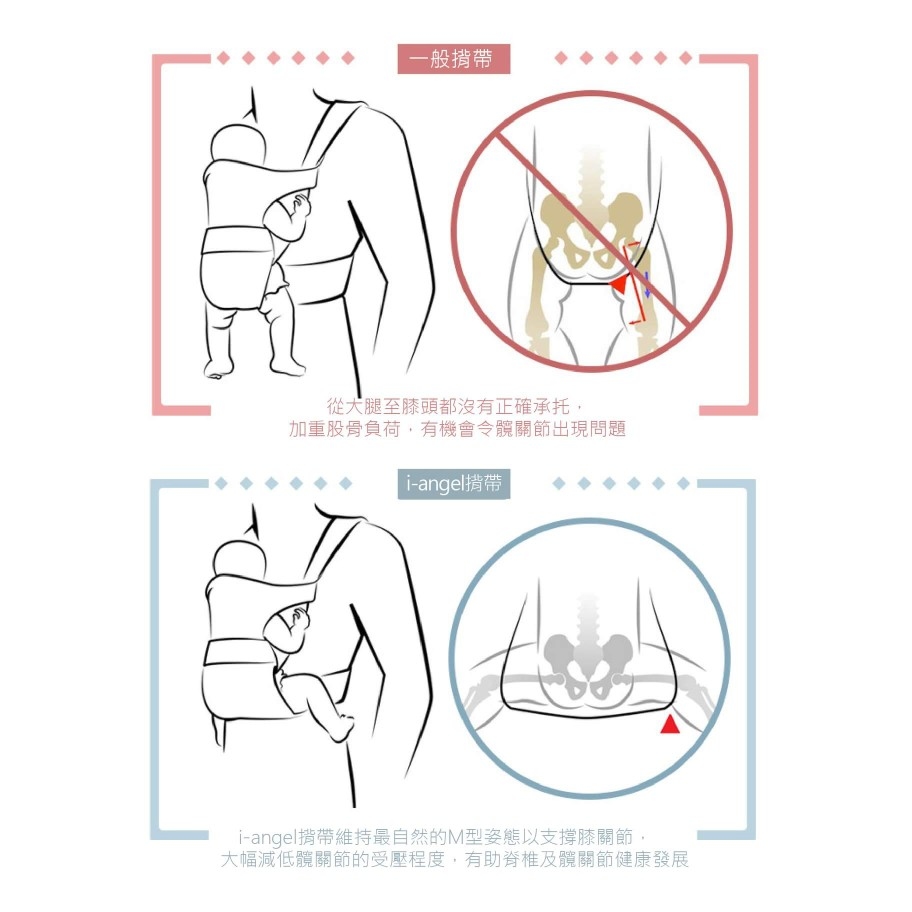 一般揹帶

從大腿至膝頭都沒有正確承托，
加重股骨負荷，有機會令髖關節出現問題

i-angel揹帶

i-angel揹帶維持最自然的M型姿態以支撐膝關節，
大幅減低髖關節的受壓程度，有助脊椎及髖關節健康發展