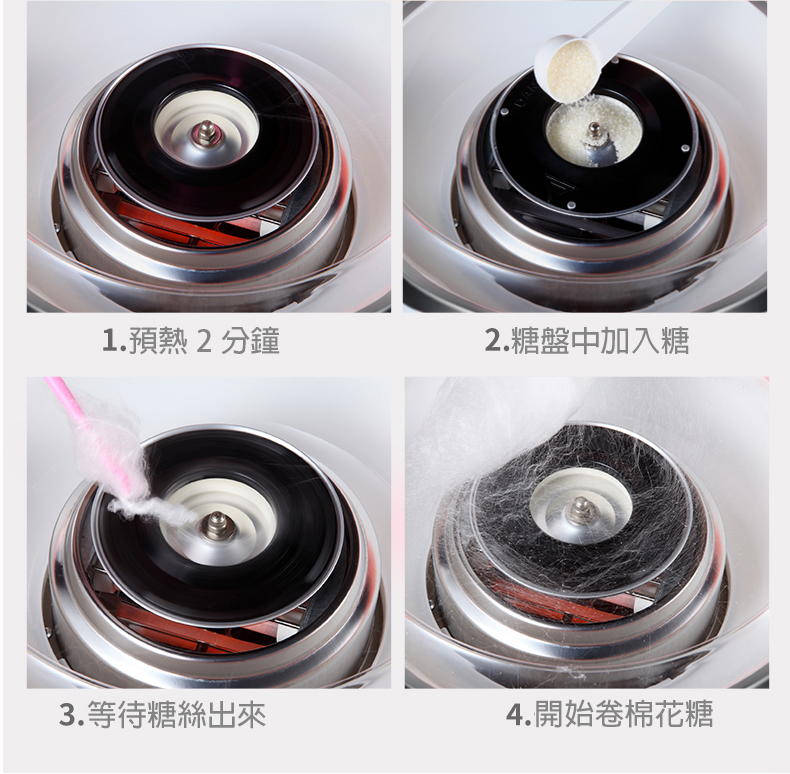 1.預熱 2 分鐘

2.糖盤中加入糖

3.等待糖絲出來

4.開始卷棉花糖