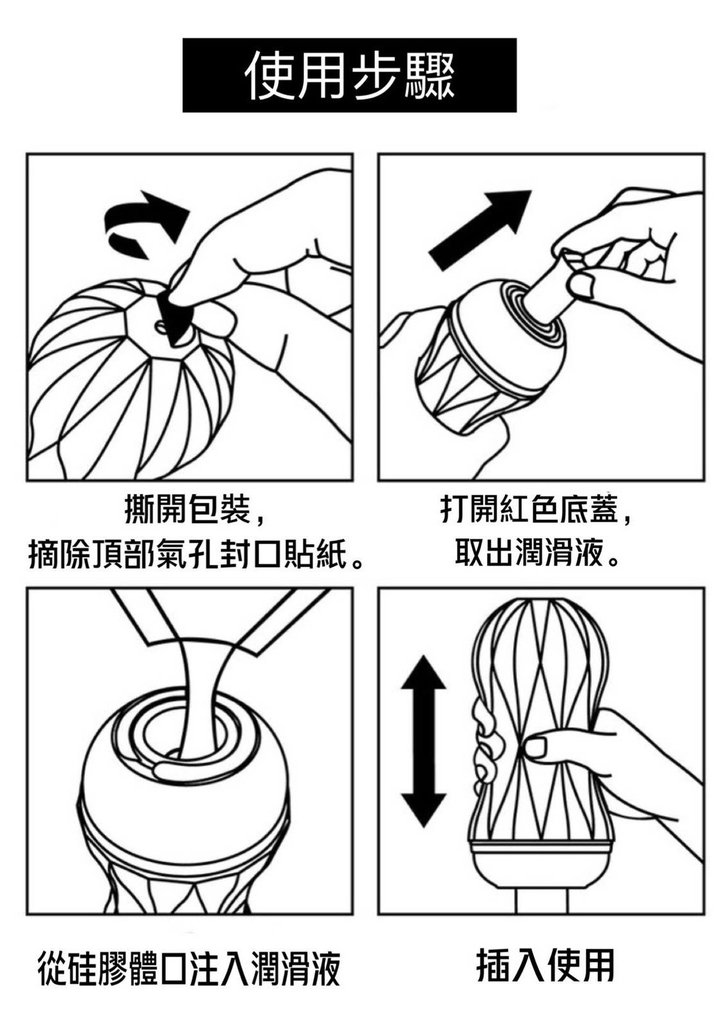 使用步驟

撕開包裝，
摘除頂部氣孔封口貼紙。

打開紅色底蓋，
取出潤滑液。

從硅膠體口注入潤滑液

插入使用