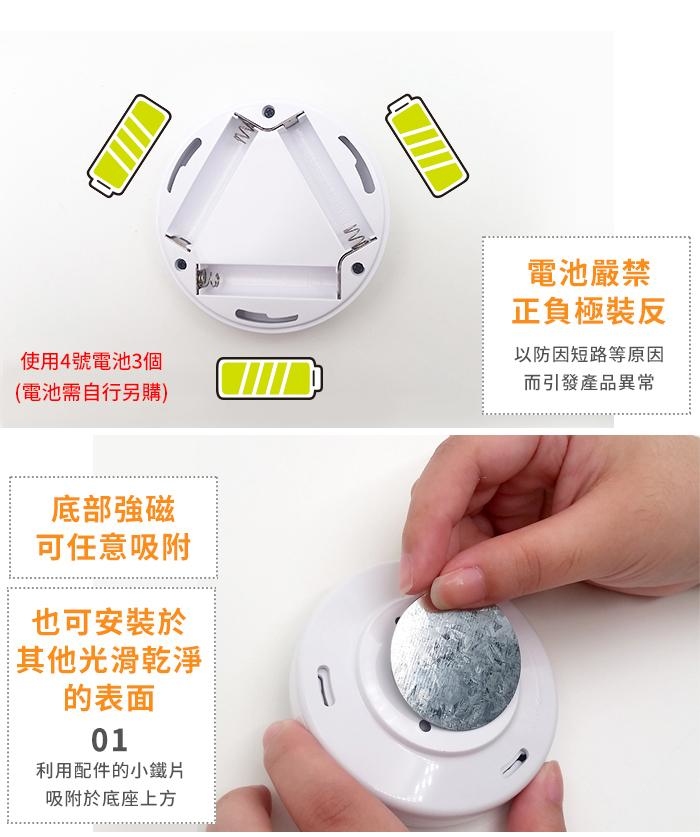 使用4號電池3個
(電池需自行另購)

電池嚴禁
正負極裝反

以防因短路等原因
而引發產品異常

底部強磁
可任意吸附

也可安裝於
其他光滑乾淨
的表面

01
利用配件的小鐵片
吸附於底座上方