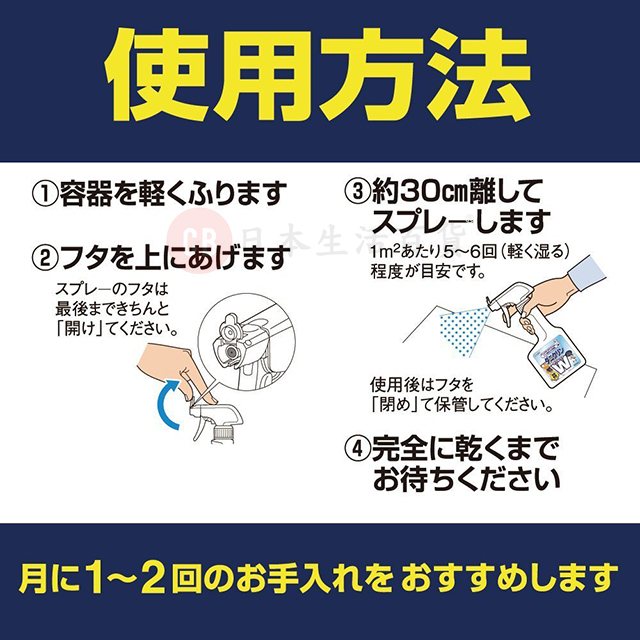 使用方法

①容器を軽くふります

②フタを上にあげます

スプレーのフタは最後まできちんと「開け」てください。

③約30㎝離してスプレーします

$1m^2$あたり5~6回（軽く湿る）程度が目安です。

使用後はフタを「閉め」て保管してください。

④完全に乾くまでお待ちください

CB 日本生活百貨

月に1~2回のお手入れを おすすめします