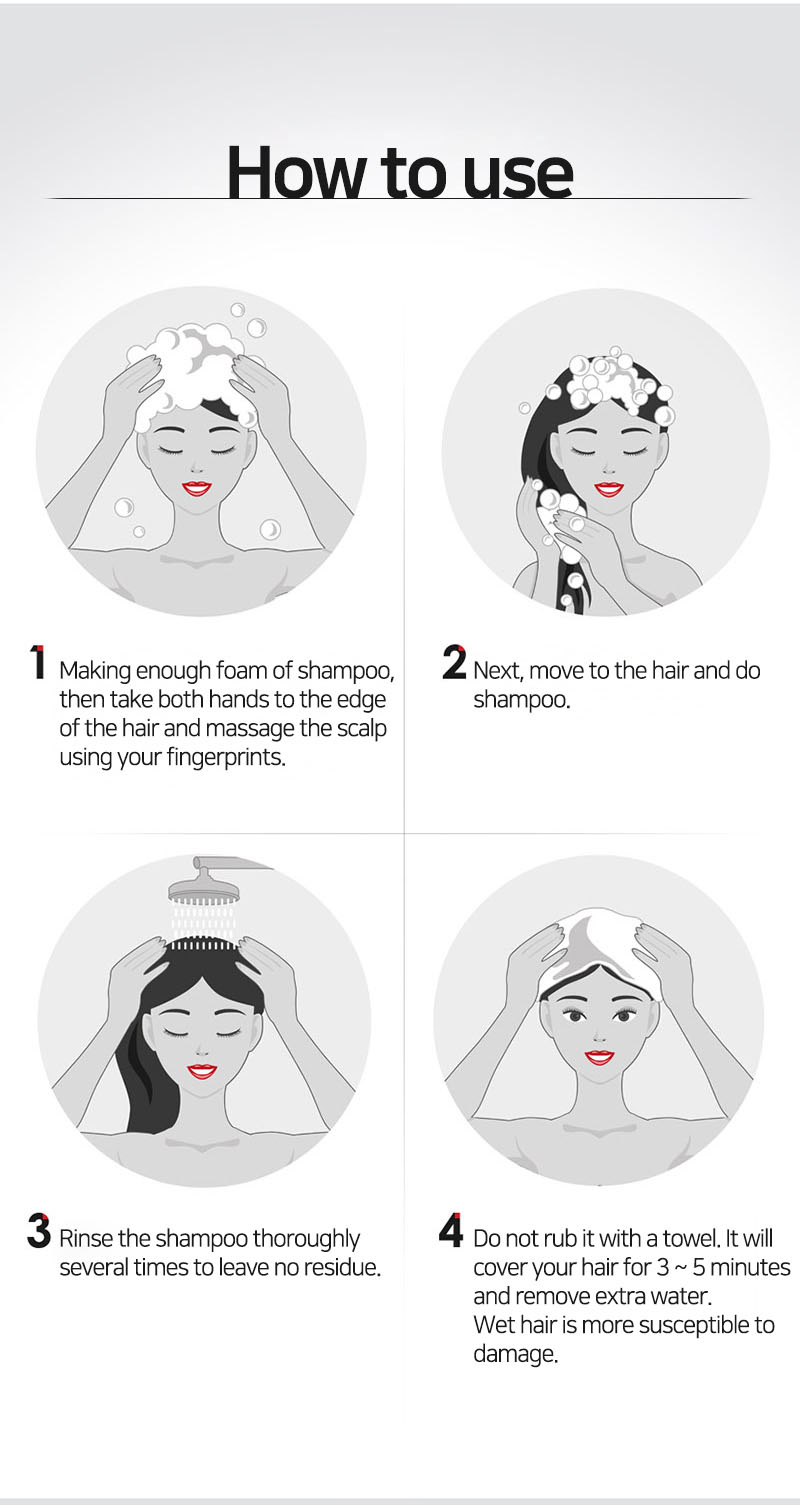 How to use

1 Making enough foam of shampoo, then take both hands to the edge of the hair and massage the scalp using your fingerprints.

2 Next, move to the hair and do shampoo.

3 Rinse the shampoo thoroughly several times to leave no residue.

4 Do not rub it with a towel. It will cover your hair for 3 ~ 5 minutes and remove extra water.
Wet hair is more susceptible to damage.