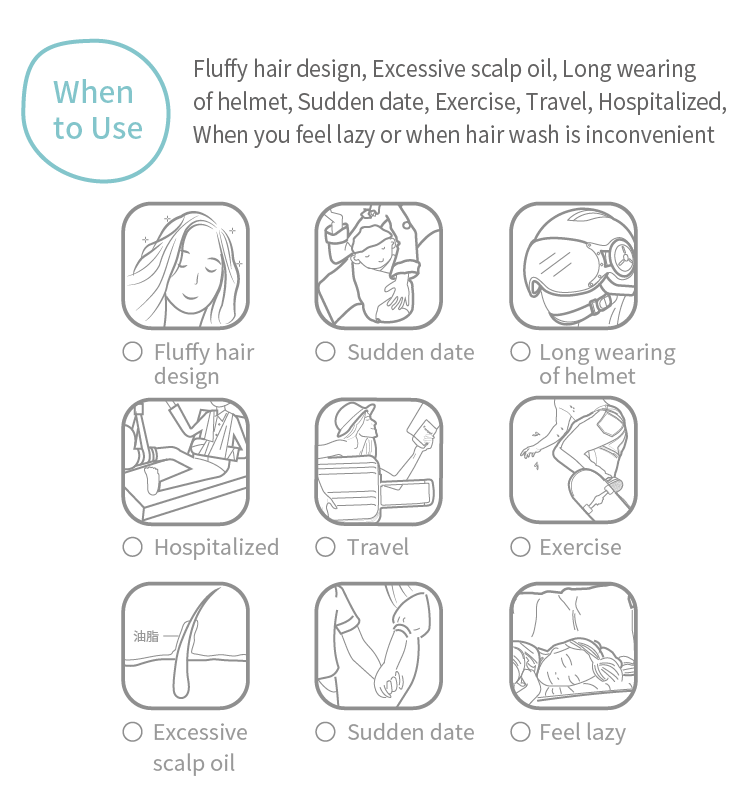 When to Use

Fluffy hair design, Excessive scalp oil, Long wearing of helmet, Sudden date, Exercise, Travel, Hospitalized, When you feel lazy or when hair wash is inconvenient

○ Fluffy hair design

○ Sudden date

○ Long wearing of helmet

○ Hospitalized

○ Travel

○ Exercise

油脂

○ Excessive scalp oil

○ Sudden date

○ Feel lazy