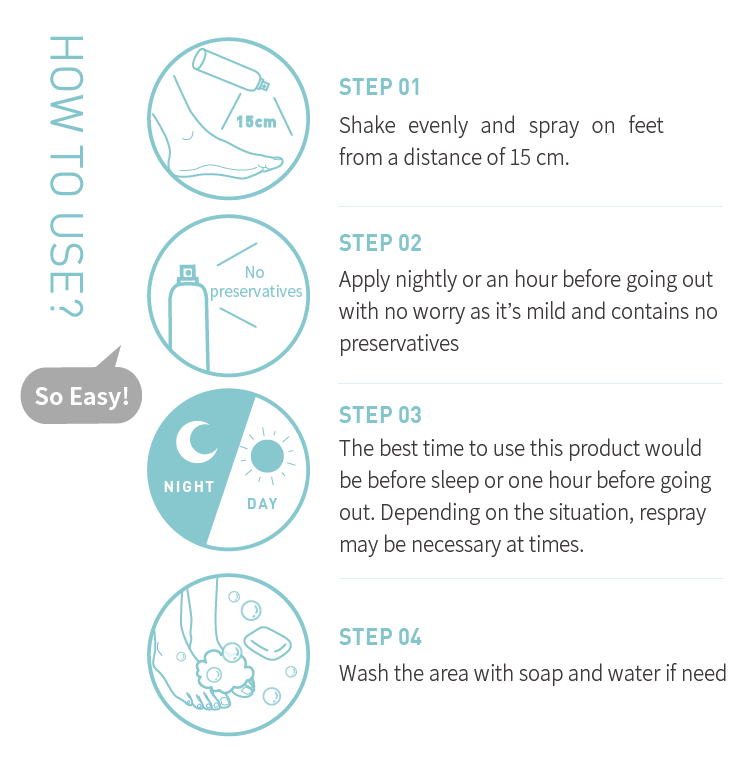 HOW TO USE?

So Easy!

15cm

STEP 01
Shake evenly and spray on feet from a distance of 15 cm.

No preservatives

STEP 02
Apply nightly or an hour before going out with no worry as it's mild and contains no preservatives

NIGHT

DAY

STEP 03
The best time to use this product would be before sleep or one hour before going out. Depending on the situation, respray may be necessary at times.

STEP 04
Wash the area with soap and water if need