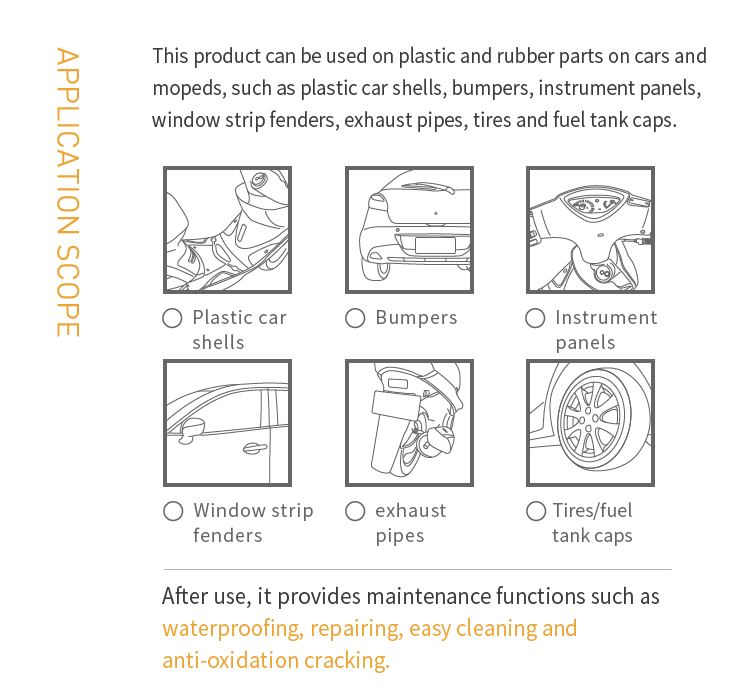 APPLICATION SCOPE

This product can be used on plastic and rubber parts on cars and mopeds, such as plastic car shells, bumpers, instrument panels, window strip fenders, exhaust pipes, tires and fuel tank caps.

Plastic car shells

Bumpers

Instrument panels

Window strip fenders

exhaust pipes

Tires/fuel tank caps

After use, it provides maintenance functions such as waterproofing, repairing, easy cleaning and anti-oxidation cracking.