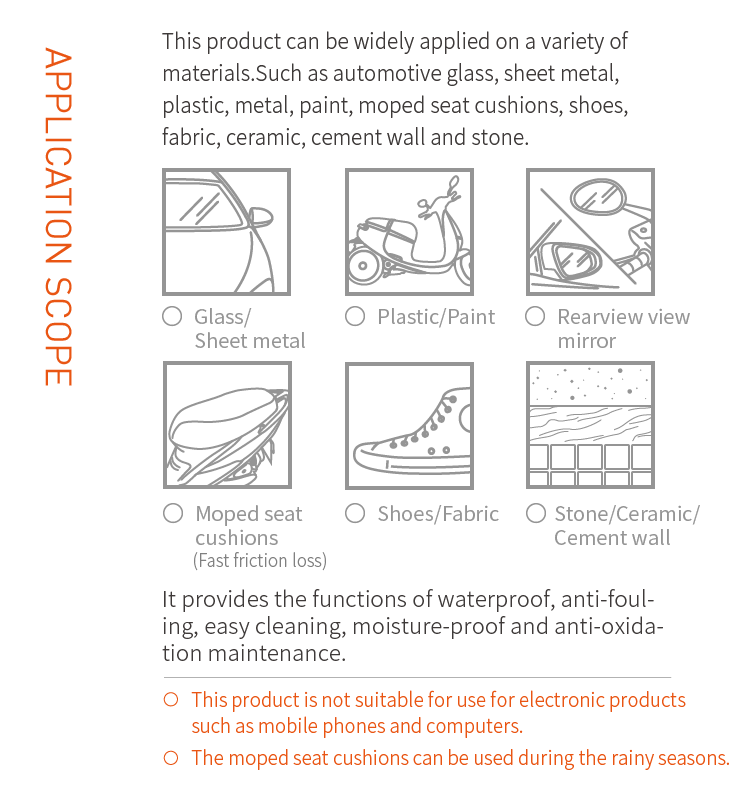 APPLICATION SCOPE

This product can be widely applied on a variety of materials.Such as automotive glass, sheet metal, plastic, metal, paint, moped seat cushions, shoes, fabric, ceramic, cement wall and stone.

○ Glass/ Sheet metal

○ Plastic/Paint

○ Rearview view mirror

○ Moped seat cushions (Fast friction loss)

○ Shoes/Fabric

○ Stone/Ceramic/ Cement wall

It provides the functions of waterproof, anti-fouling, easy cleaning, moisture-proof and anti-oxidation maintenance.

○ This product is not suitable for use for electronic products such as mobile phones and computers.

○ The moped seat cushions can be used during the rainy seasons.