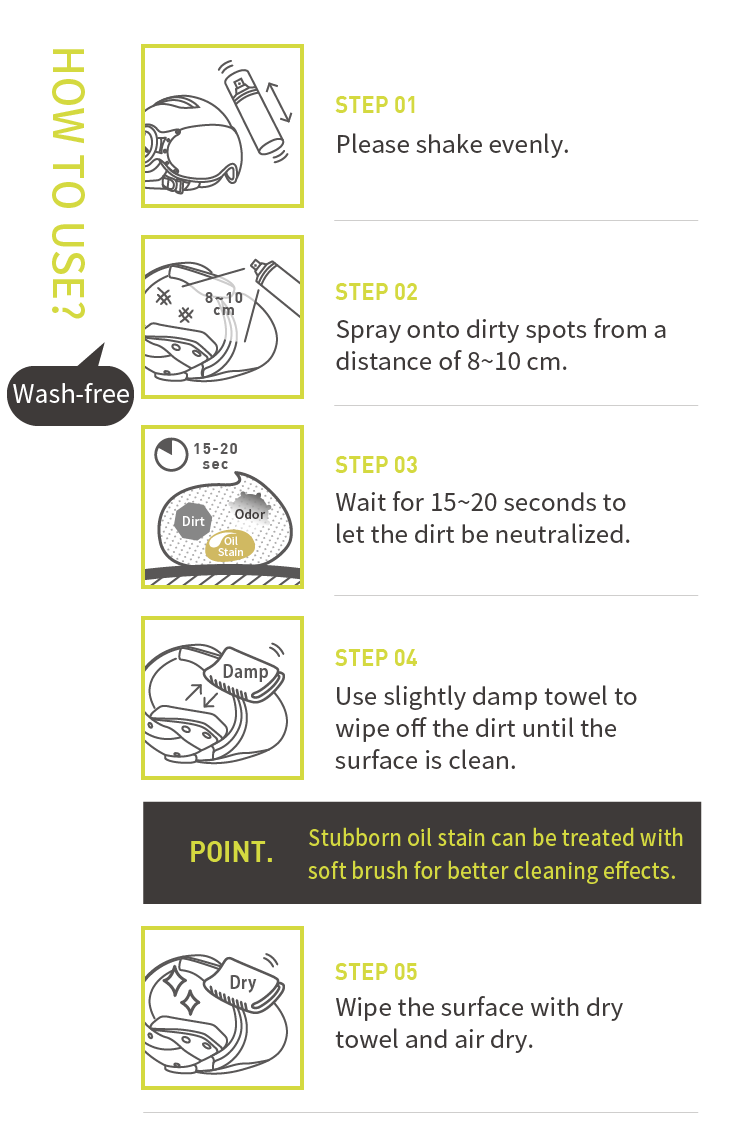 HOW TO USE?

Wash-free

STEP 01
Please shake evenly.

8~10 cm

STEP 02
Spray onto dirty spots from a distance of 8~10 cm.

15-20 sec
Dirt
Odor
Oil Stain

STEP 03
Wait for 15~20 seconds to let the dirt be neutralized.

Damp

STEP 04
Use slightly damp towel to wipe off the dirt until the surface is clean.

POINT.
Stubborn oil stain can be treated with soft brush for better cleaning effects.

Dry

STEP 05
Wipe the surface with dry towel and air dry.