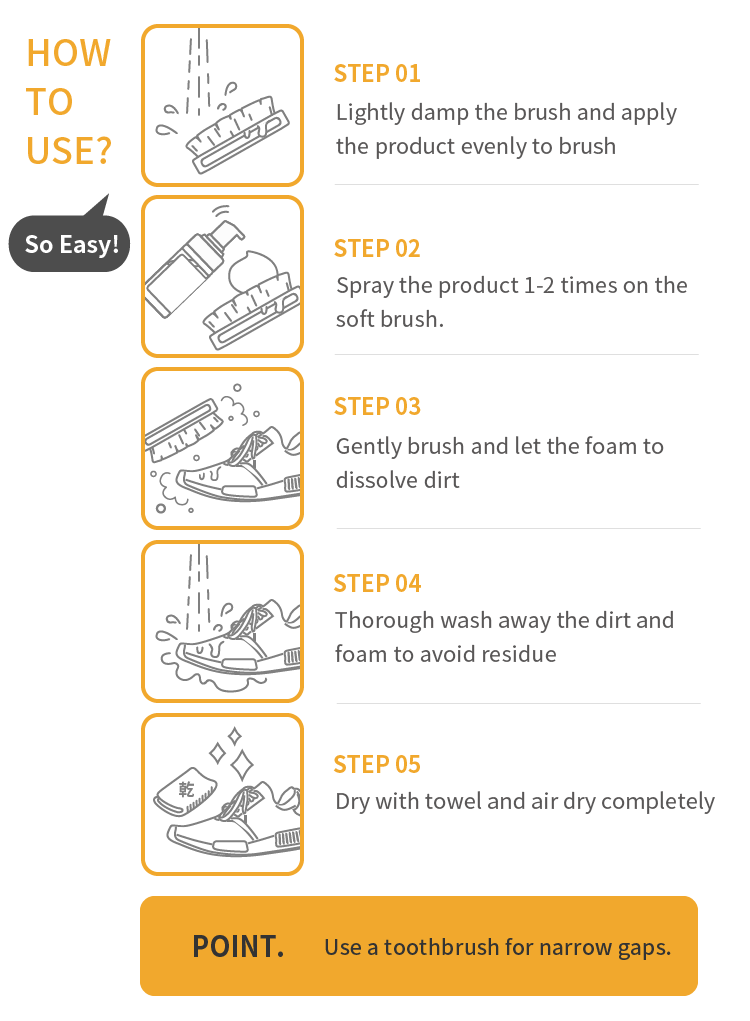 HOW TO USE?

So Easy!

STEP 01
Lightly damp the brush and apply the product evenly to brush

STEP 02
Spray the product 1-2 times on the soft brush.

STEP 03
Gently brush and let the foam to dissolve dirt

STEP 04
Thorough wash away the dirt and foam to avoid residue

乾

STEP 05
Dry with towel and air dry completely

POINT. Use a toothbrush for narrow gaps.