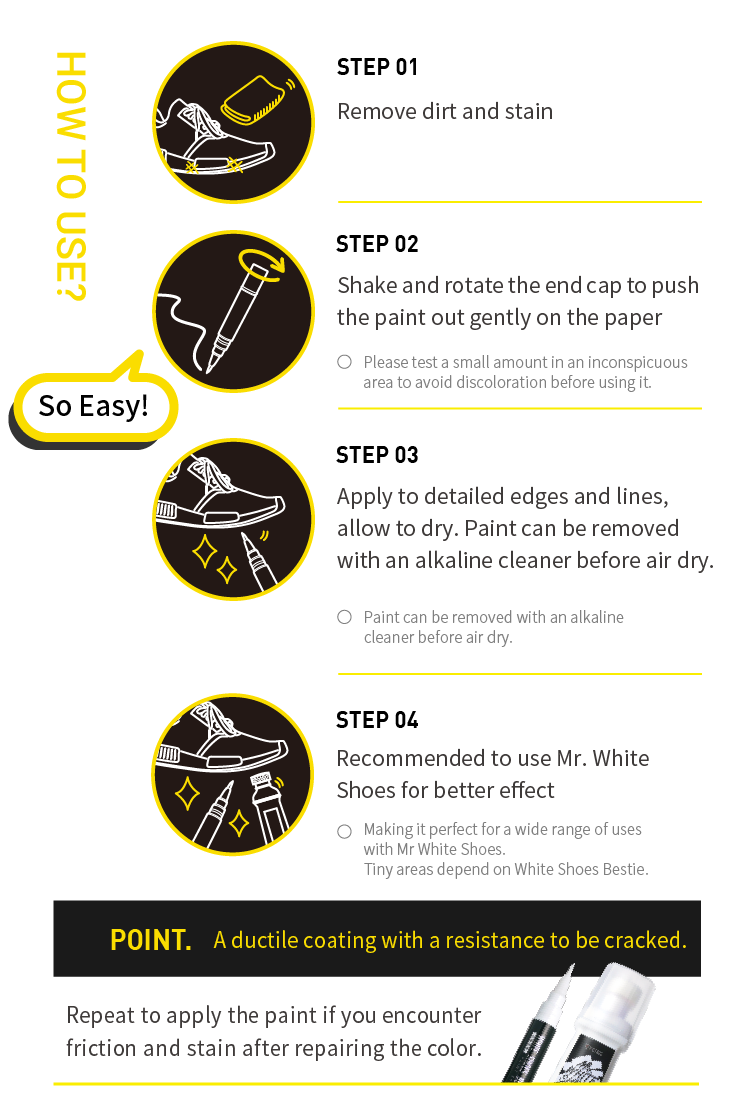 HOW TO USE?

So Easy!

STEP 01
Remove dirt and stain

STEP 02
Shake and rotate the end cap to push the paint out gently on the paper

○ Please test a small amount in an inconspicuous area to avoid discoloration before using it.

STEP 03
Apply to detailed edges and lines, allow to dry. Paint can be removed with an alkaline cleaner before air dry.

○ Paint can be removed with an alkaline cleaner before air dry.

STEP 04
Recommended to use Mr. White Shoes for better effect

○ Making it perfect for a wide range of uses with Mr White Shoes.
Tiny areas depend on White Shoes Bestie.

POINT. A ductile coating with a resistance to be cracked.

Repeat to apply the paint if you encounter friction and stain after repairing the color.