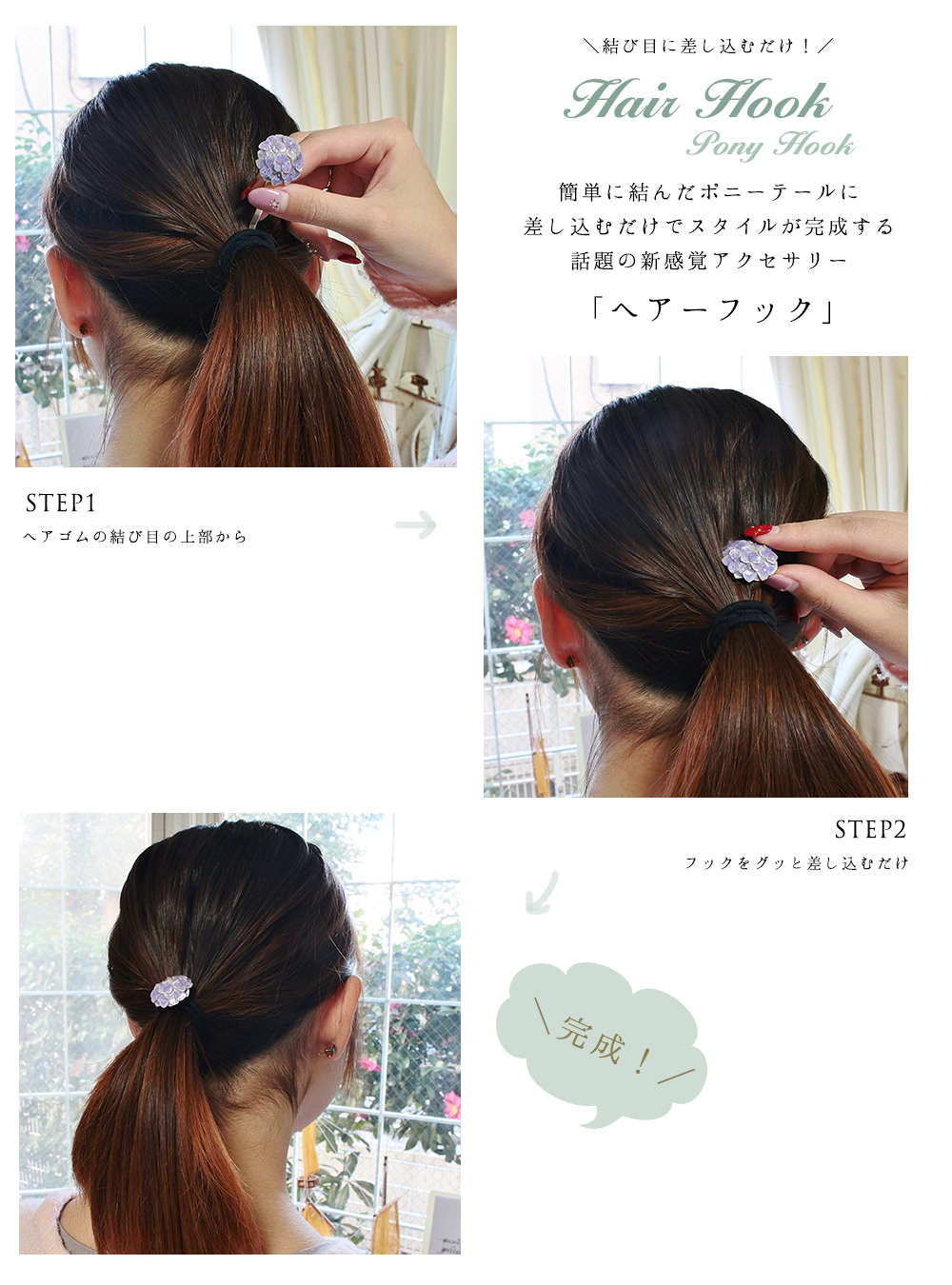 ＼結び目に差し込むだけ！／

Hair Hook

Pony Hook

簡単に結んだポニーテールに
差し込むだけでスタイルが完成する
話題の新感覚アクセサリー

「ヘアーフック」

STEP1

ヘアゴムの結び目の上部から

STEP2

フックをグッと差し込むだけ

＼完成！／