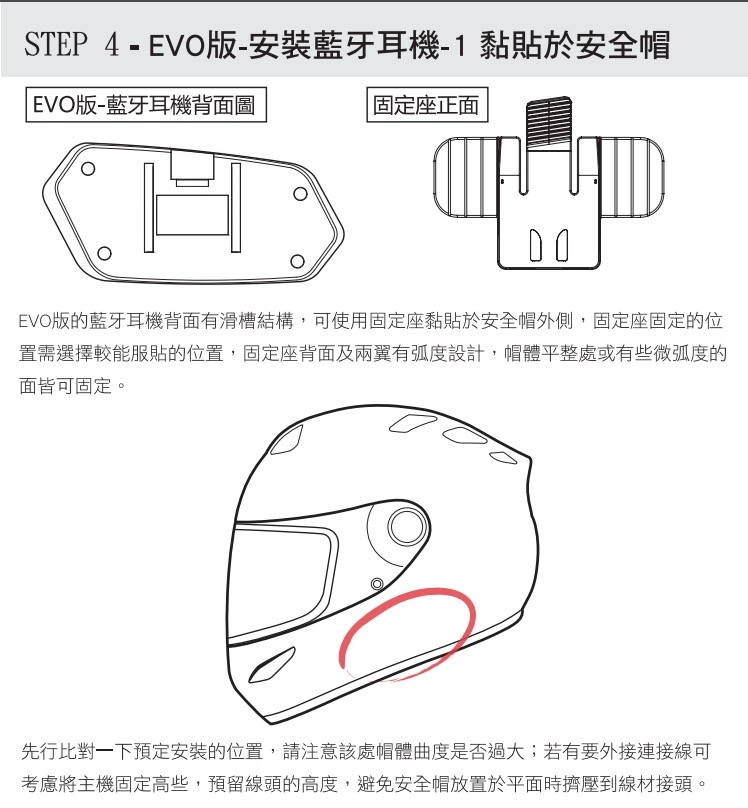 STEP 4 - EVO版-安裝藍牙耳機-1 黏貼於安全帽

EVO版-藍牙耳機背面圖

固定座正面

EVO版的藍牙耳機背面有滑槽結構，可使用固定座黏貼於安全帽外側，固定座固定的位置需選擇較能服貼的位置，固定座背面及兩翼有弧度設計，帽體平整處或有些微弧度的面皆可固定。

先行比對一下預定安裝的位置，請注意該處帽體曲度是否過大；若有要外接連接線可考慮將主機固定高些，預留線頭的高度，避免安全帽放置於平面時擠壓到線材接頭。