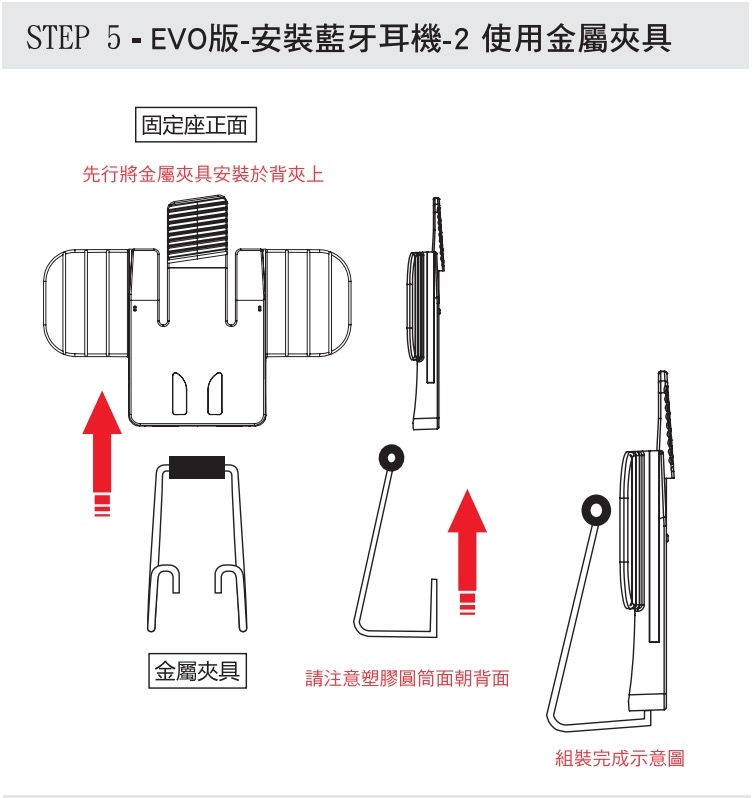 STEP 5 - EVO版-安裝藍牙耳機-2 使用金屬夾具

固定座正面

先行將金屬夾具安裝於背夾上

金屬夾具

請注意塑膠圓筒面朝背面

組裝完成示意圖