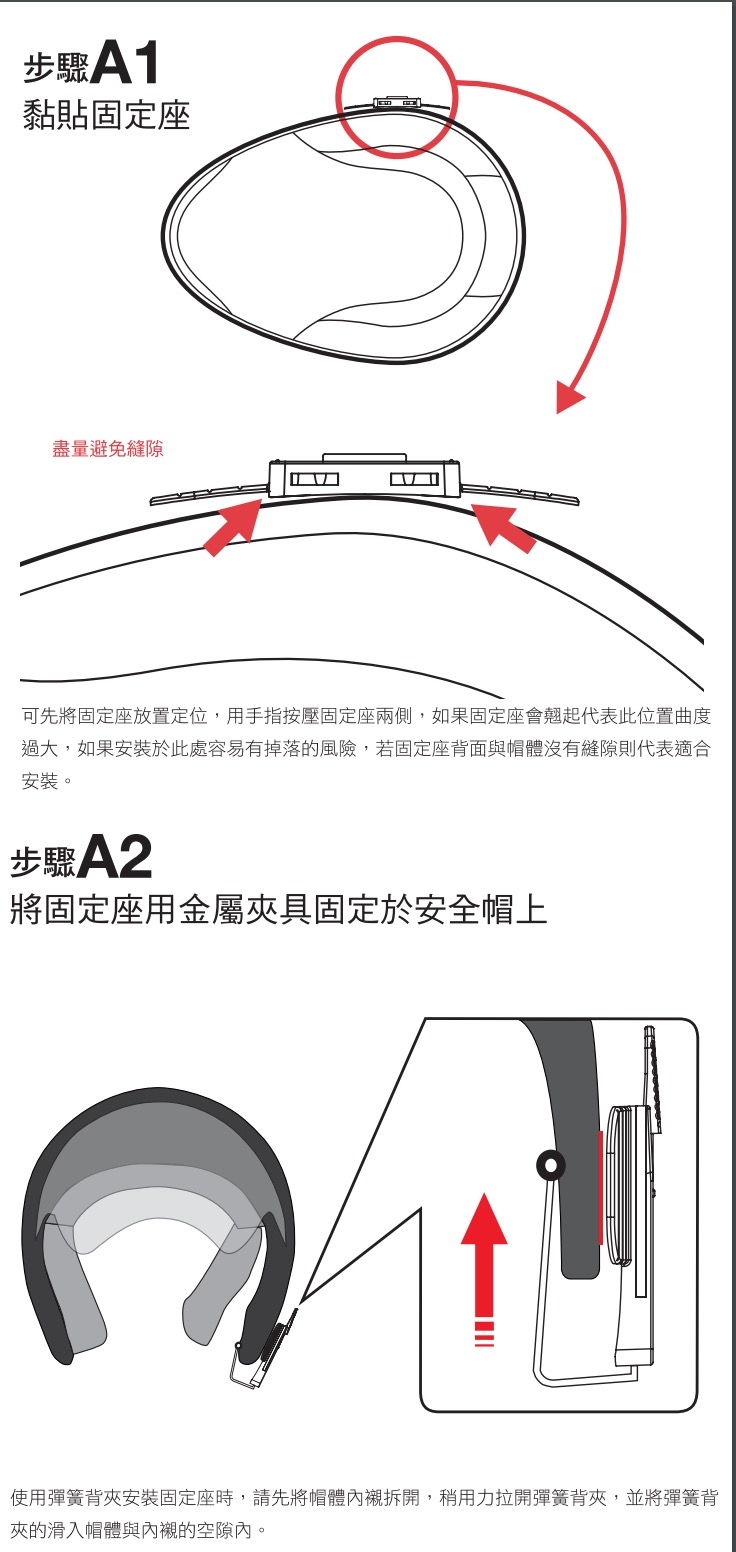 步驟A1
黏貼固定座

盡量避免縫隙

可先將固定座放置定位，用手指按壓固定座兩側，如果固定座會翹起代表此位置曲度過大，如果安裝於此處容易有掉落的風險，若固定座背面與帽體沒有縫隙則代表適合安裝。

步驟A2
將固定座用金屬夾具固定於安全帽上

使用彈簧背夾安裝固定座時，請先將帽體內襯拆開，稍用力拉開彈簧背夾，並將彈簧背夾的滑入帽體與內襯的空隙內。