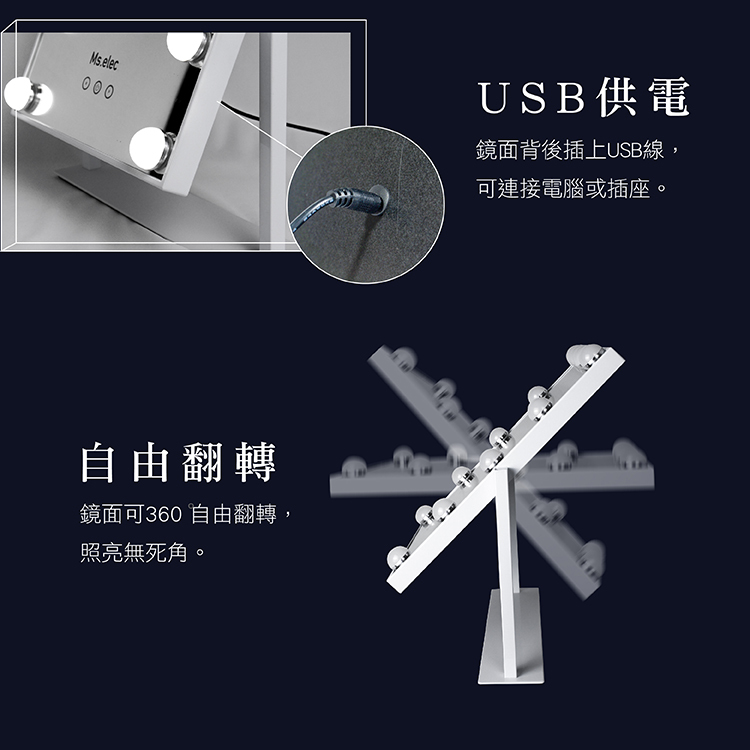 Ms.elec

USB供電

鏡面背後插上USB線，
可連接電腦或插座。

自由翻轉

鏡面可360°自由翻轉，
照亮無死角。