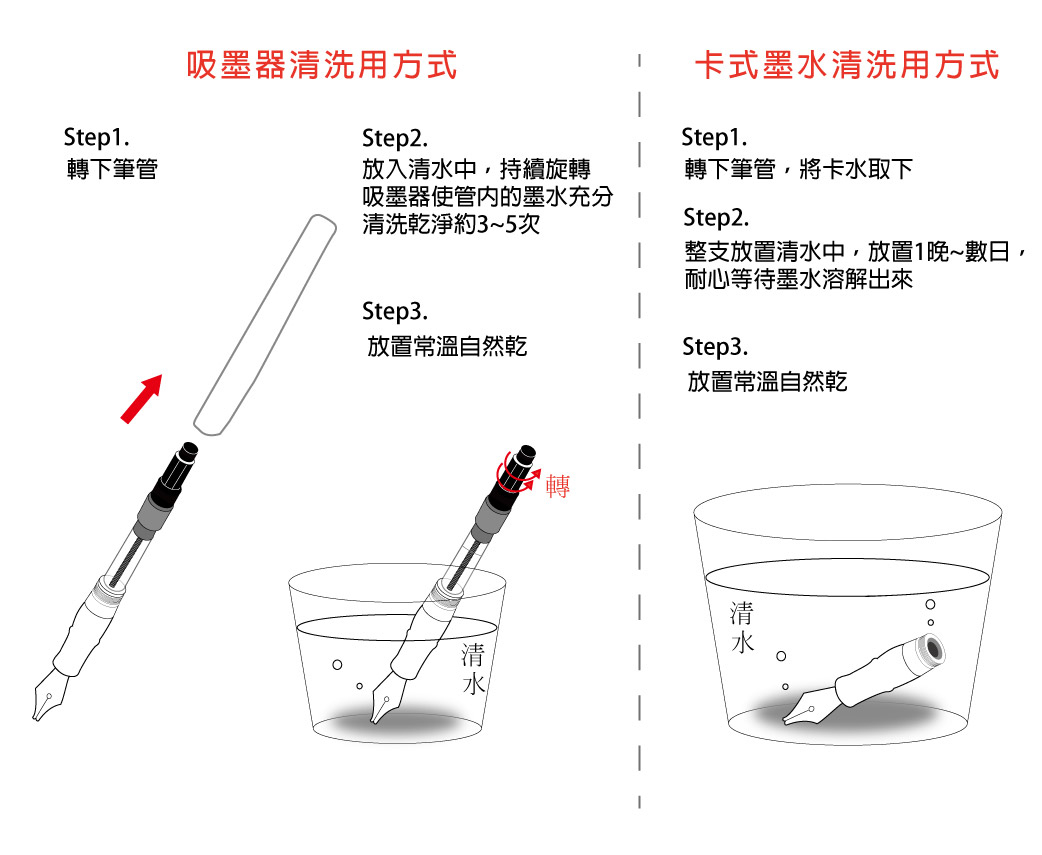 吸墨器清洗用方式

Step1.
轉下筆管

Step2.
放入清水中，持續旋轉吸墨器使管內的墨水充分清洗乾淨約3~5次

Step3.
放置常溫自然乾

轉

清水

卡式墨水清洗用方式

Step1.
轉下筆管，將卡水取下

Step2.
整支放置清水中，放置1晚~數日，耐心等待墨水溶解出來

Step3.
放置常溫自然乾

清水