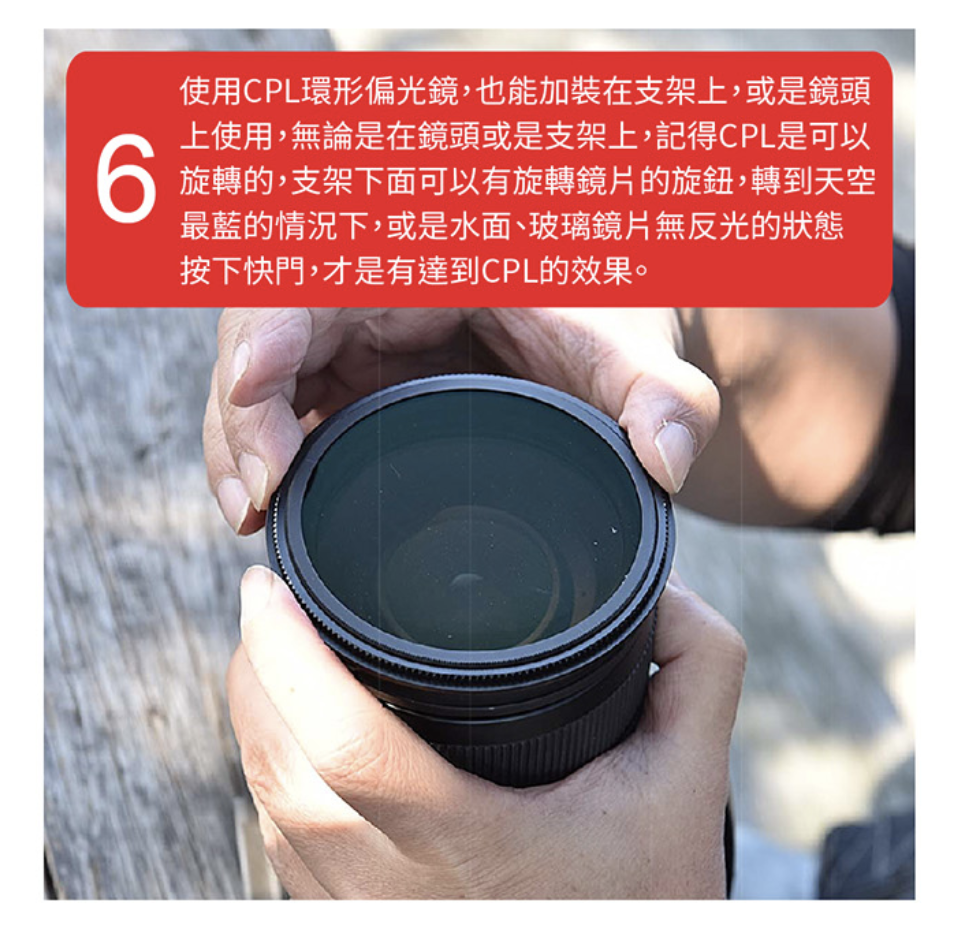 6

使用CPL環形偏光鏡，也能加裝在支架上，或是鏡頭上使用，無論是在鏡頭或是支架上，記得CPL是可以旋轉的，支架下面可以有旋轉鏡片的旋鈕，轉到天空最藍的情況下，或是水面、玻璃鏡片無反光的狀態按下快門，才是有達到CPL的效果。