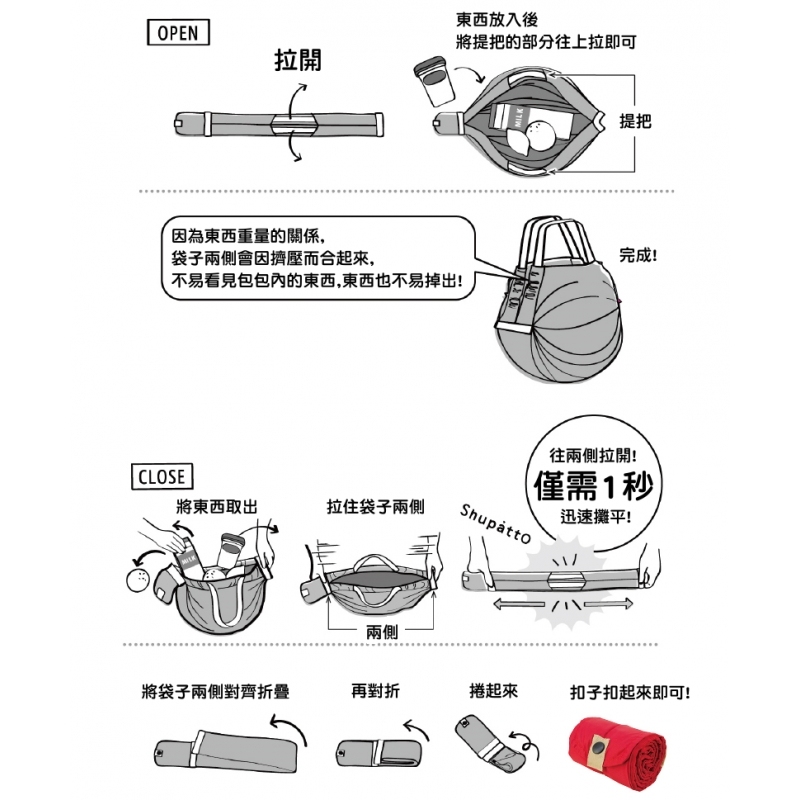 OPEN

拉開

東西放入後
將提把的部分往上拉即可

MILK

提把

因為東西重量的關係,
袋子兩側會因擠壓而合起來,
不易看見包包內的東西,東西也不易掉出!

完成!

CLOSE

將東西取出

MILK

拉住袋子兩側

兩側

Shupatto

往兩側拉開!
僅需1秒
迅速攤平!

將袋子兩側對齊折疊

再對折

捲起來

扣子扣起來即可!