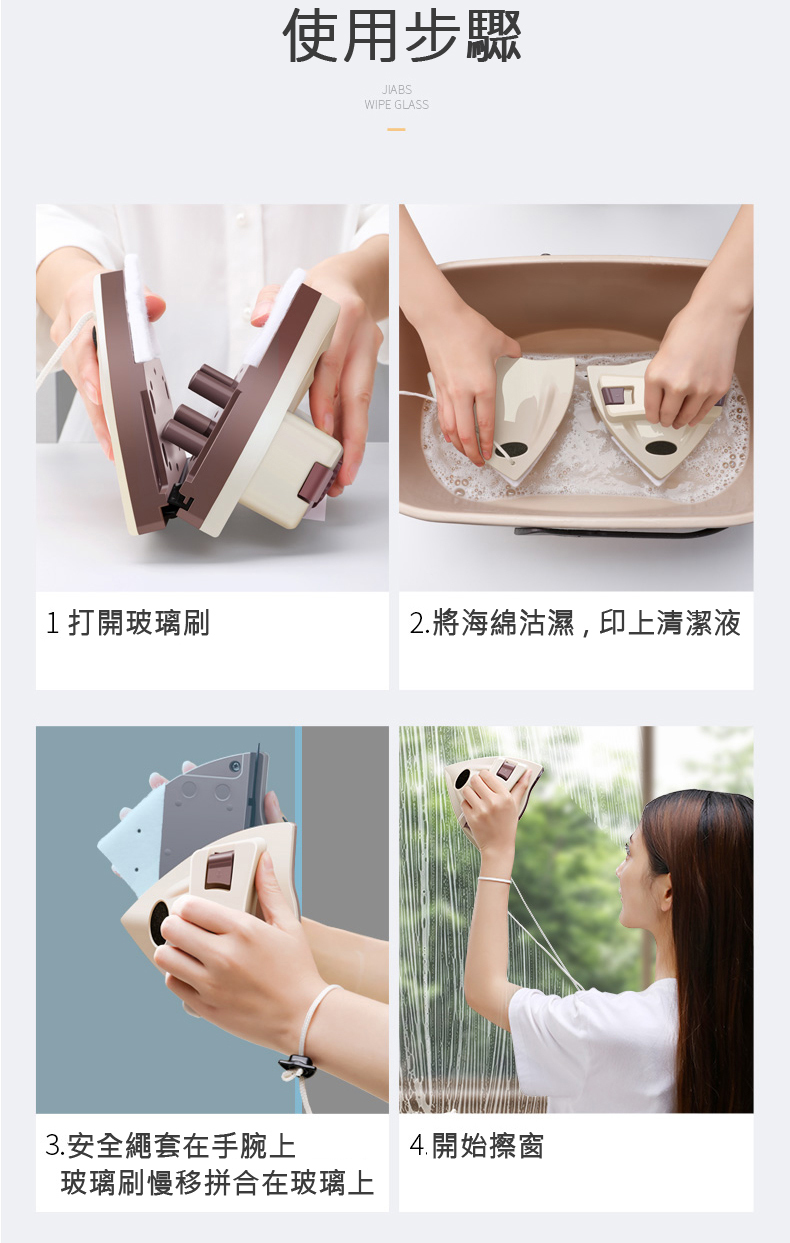 使用步驟

JIABS
WIPE GLASS

1 打開玻璃刷

2.將海綿沾濕，印上清潔液

3.安全繩套在手腕上
玻璃刷慢移拼合在玻璃上

4.開始擦窗